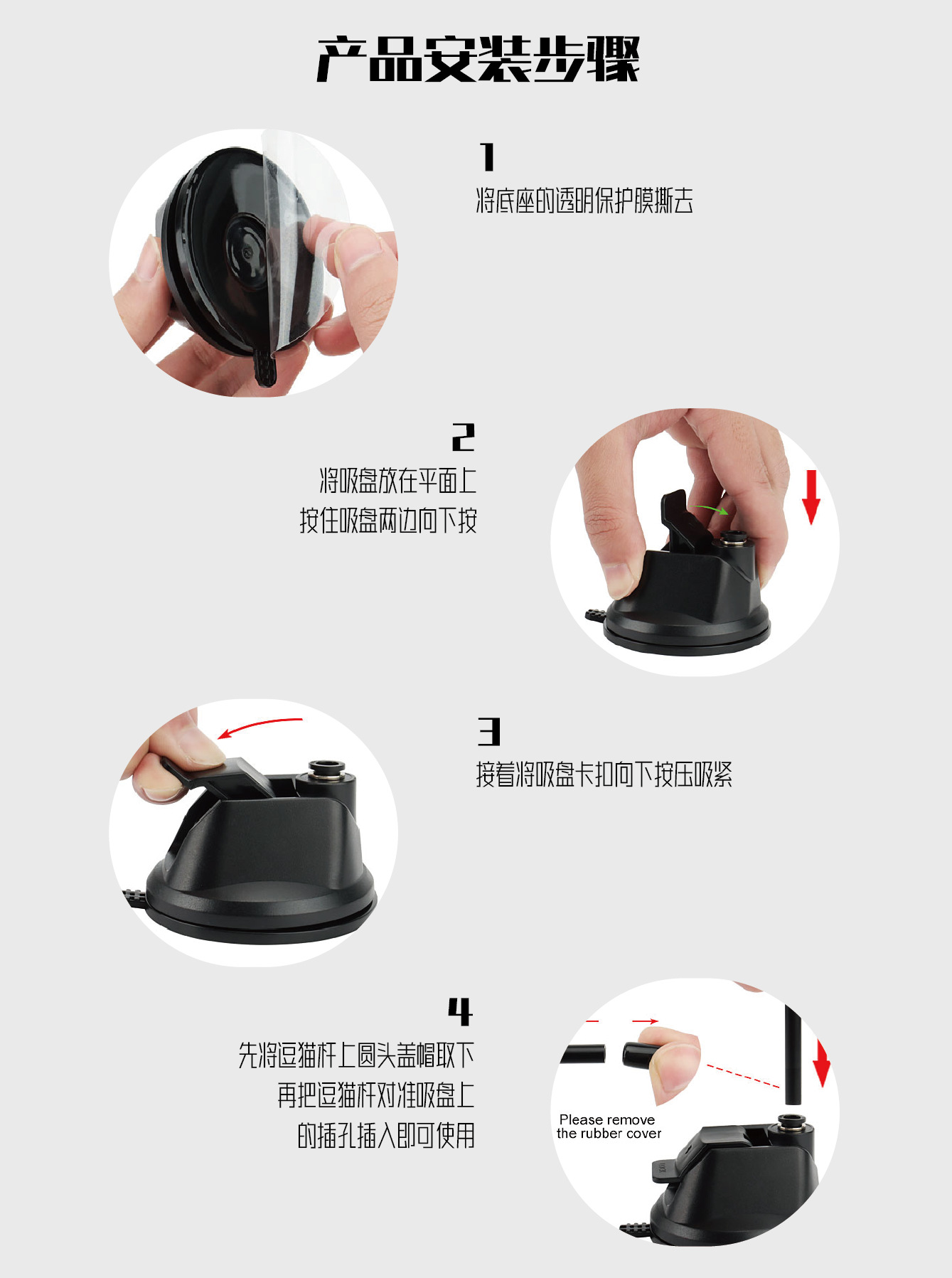 产品安装步骤

1
将底座的透明保护膜撕去

2
将吸盘放在平面上
按住吸盘两边向下按

3
接着将吸盘卡扣向下按压吸紧

4
先将逗猫杆上圆头盖帽取下
再把逗猫杆对准吸盘上
的插孔插入即可使用

Please remove
the rubber cover