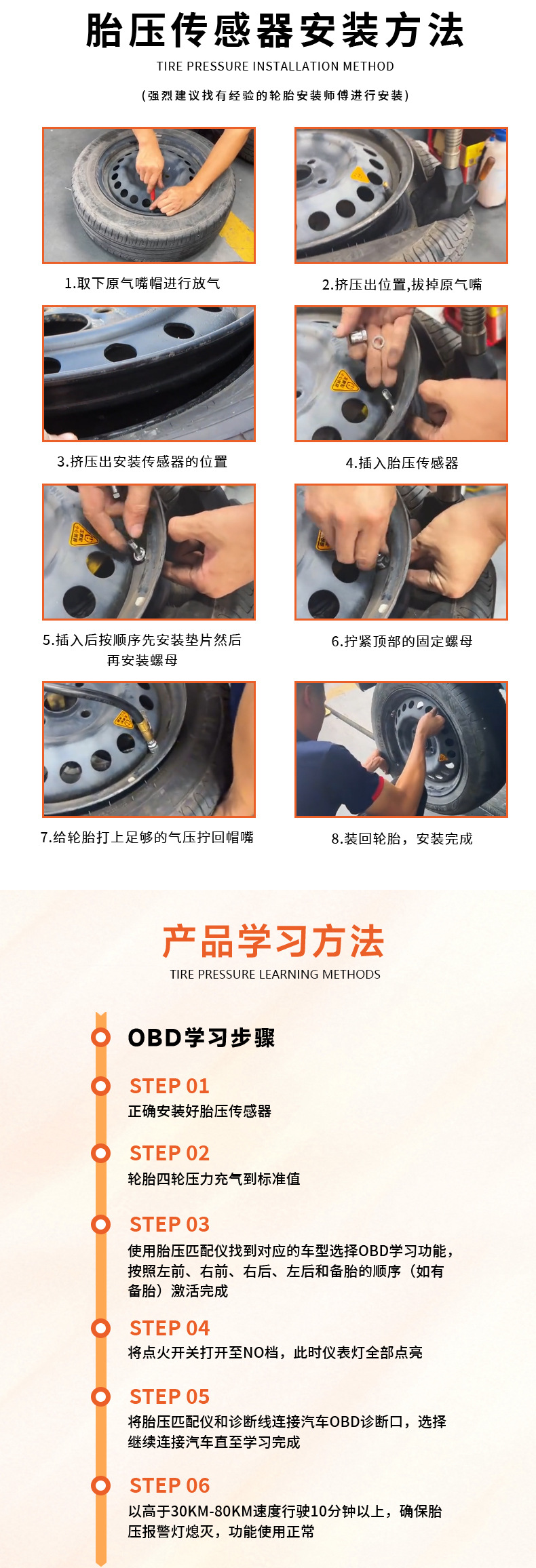 胎压传感器安装方法
TIRE PRESSURE INSTALLATION METHOD
（强烈建议找有经验的轮胎安装师傅进行安装）

1.取下原气嘴帽进行放气

2.挤压出位置,拔掉原气嘴

3.挤压出安装传感器的位置

4.插入胎压传感器

5.插入后按顺序先安装垫片然后再安装螺母

6.拧紧顶部的固定螺母

7.给轮胎打上足够的气压拧回帽嘴

8.装回轮胎，安装完成

产品学习方法
TIRE PRESSURE LEARNING METHODS

OBD学习步骤

STEP 01
正确安装好胎压传感器

STEP 02
轮胎四轮压力充气到标准值

STEP 03
使用胎压匹配仪找到对应的车型选择OBD学习功能，按照左前、右前、右后、左后和备胎的顺序（如有备胎）激活完成

STEP 04
将点火开关打开至NO档，此时仪表灯全部点亮

STEP 05
将胎压匹配仪和诊断线连接汽车OBD诊断口，选择继续连接汽车直至学习完成

STEP 06
以高于30KM-80KM速度行驶10分钟以上，确保胎压报警灯熄灭，功能使用正常