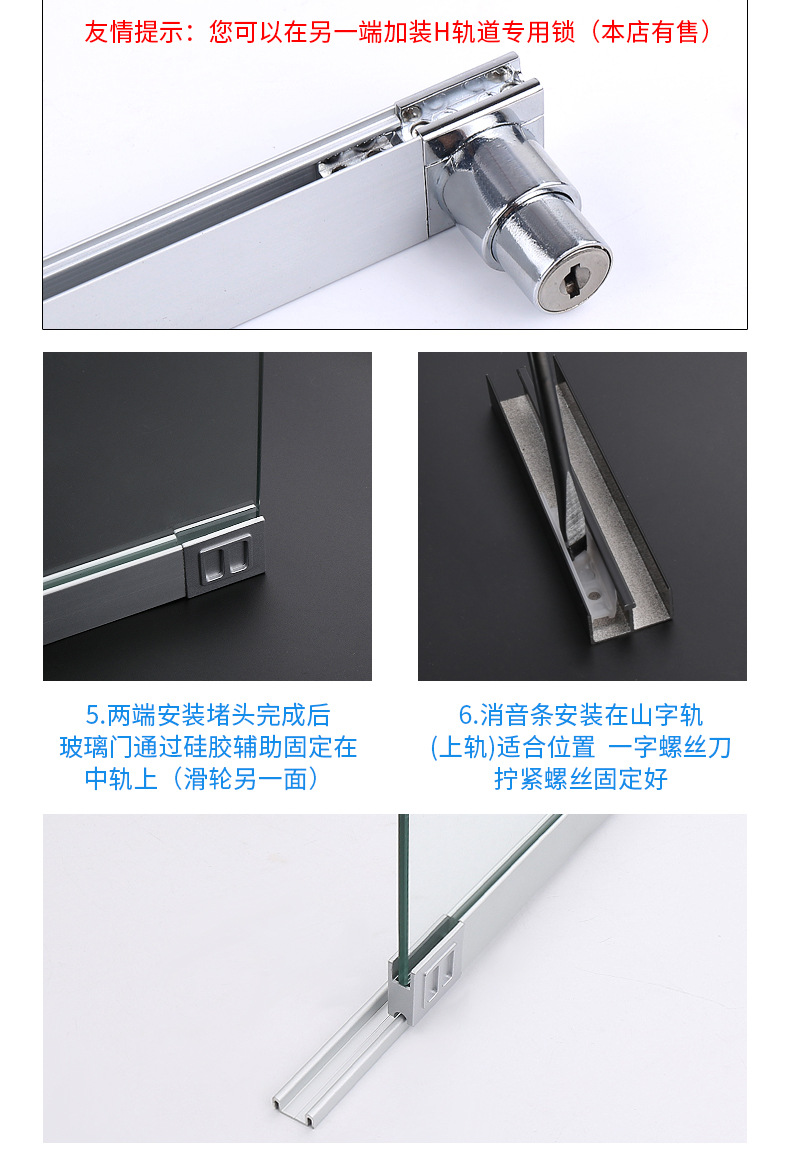 友情提示：您可以在另一端加装H轨道专用锁（本店有售）

5.两端安装堵头完成后
玻璃门通过硅胶辅助固定在
中轨上（滑轮另一面）

6.消音条安装在山字轨
(上轨)适合位置 一字螺丝刀
拧紧螺丝固定好