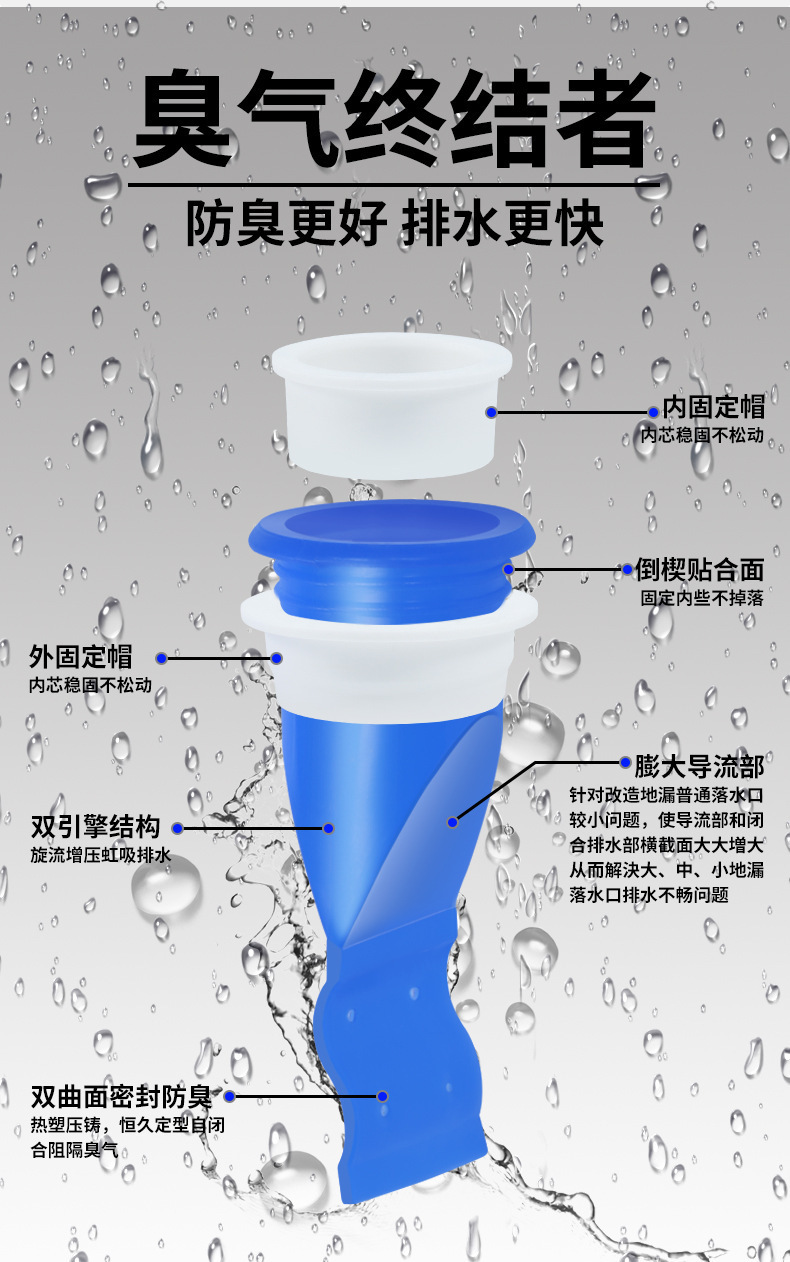 臭气终结者

防臭更好 排水更快

内固定帽
内芯稳固不松动

倒楔贴合面
固定内些不掉落

外固定帽
内芯稳固不松动

膨大导流部
针对改造地漏普通落水口较小问题，使导流部和闭合排水部横截面大大增大从而解决大、中、小地漏落水口排水不畅问题

双引擎结构
旋流增压虹吸排水

双曲面密封防臭
热塑压铸，恒久定型自闭合阻隔臭气