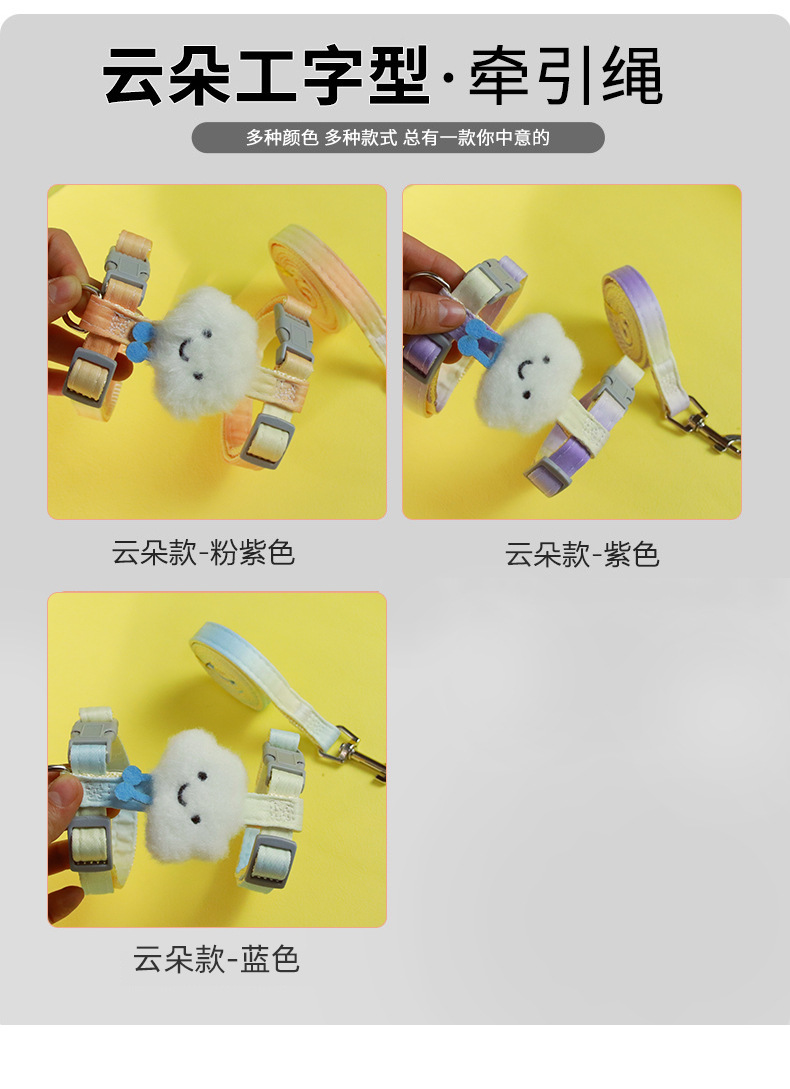 云朵工字型·牵引绳

多种颜色 多种款式 总有一款你中意的

云朵款-粉紫色

云朵款-紫色

云朵款-蓝色