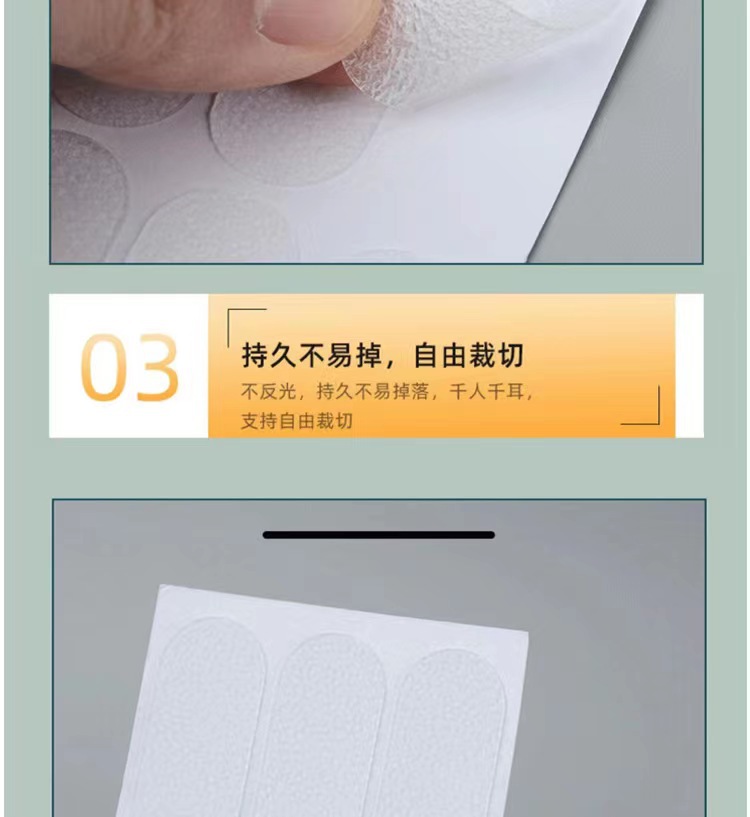 03

持久不易掉，自由裁切

不反光，持久不易掉落，千人千耳，支持自由裁切