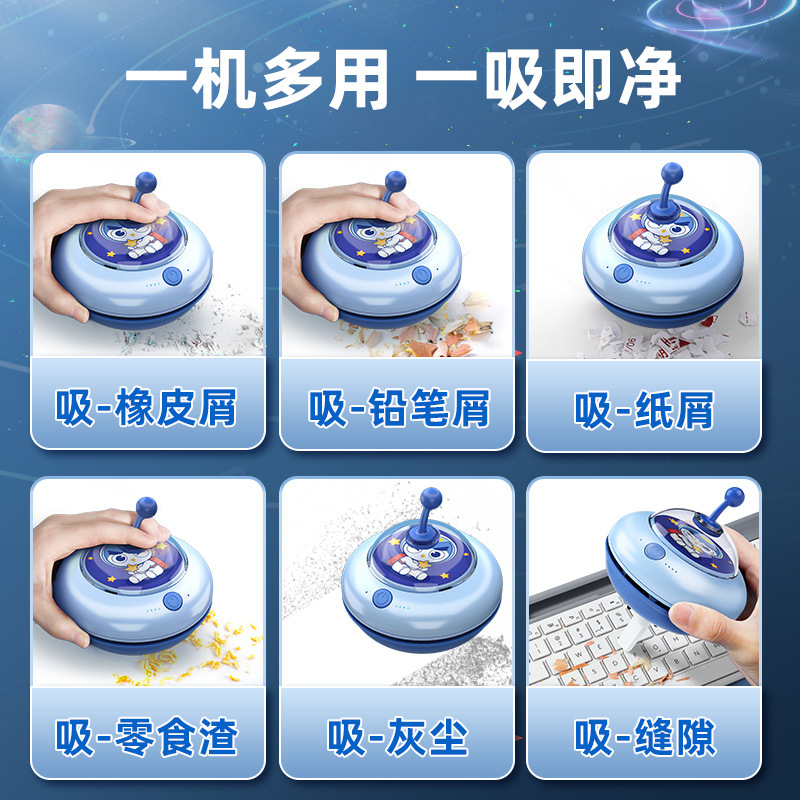 一机多用 一吸即净

吸-橡皮屑

吸-铅笔屑

吸-纸屑

吸-零食渣

吸-灰尘

吸-缝隙