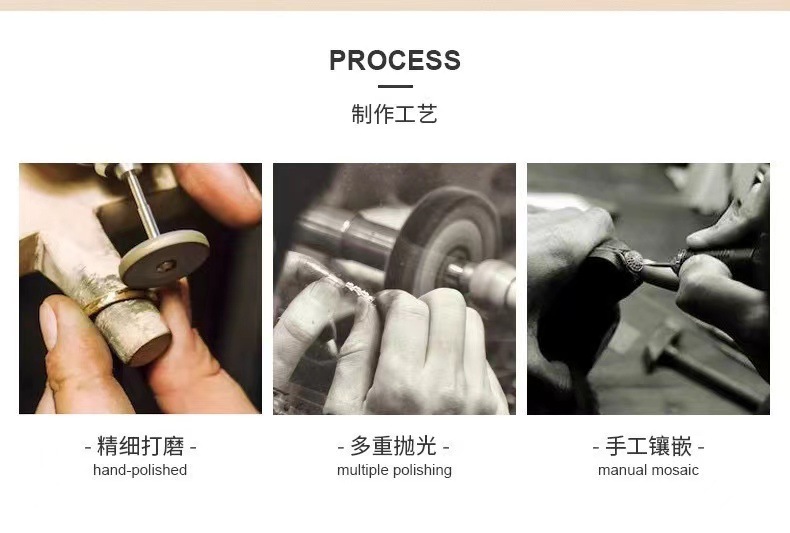 PROCESS

制作工艺

- 精细打磨 -
hand-polished

- 多重抛光 -
multiple polishing

- 手工镶嵌 -
manual mosaic