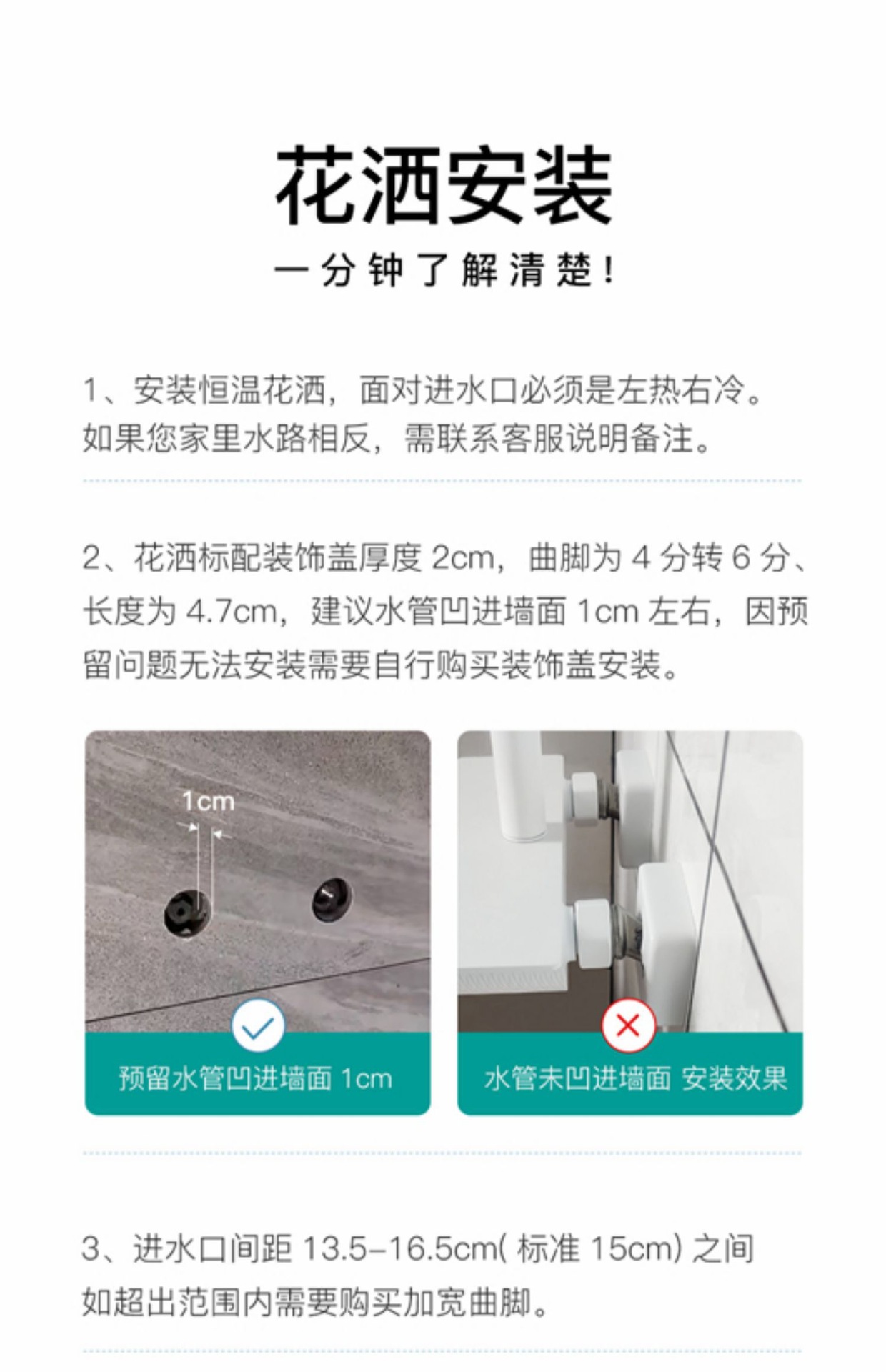 花洒安装

一分钟了解清楚！

1、安装恒温花洒，面对进水口必须是左热右冷。如果您家里水路相反，需联系客服说明备注。

2、花洒标配装饰盖厚度 2cm，曲脚为 4 分转 6 分、长度为 4.7cm，建议水管凹进墙面 1cm 左右，因预留问题无法安装需要自行购买装饰盖安装。

1cm

预留水管凹进墙面 1cm

水管未凹进墙面 安装效果

3、进水口间距 13.5-16.5cm( 标准 15cm) 之间如超出范围内需要购买加宽曲脚。