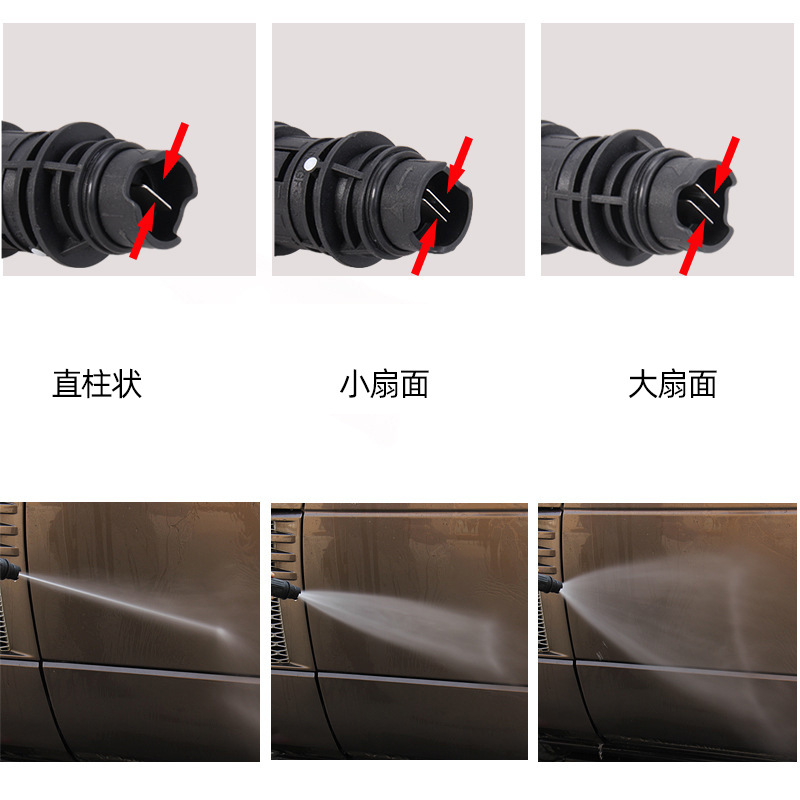 直柱状

小扇面

大扇面