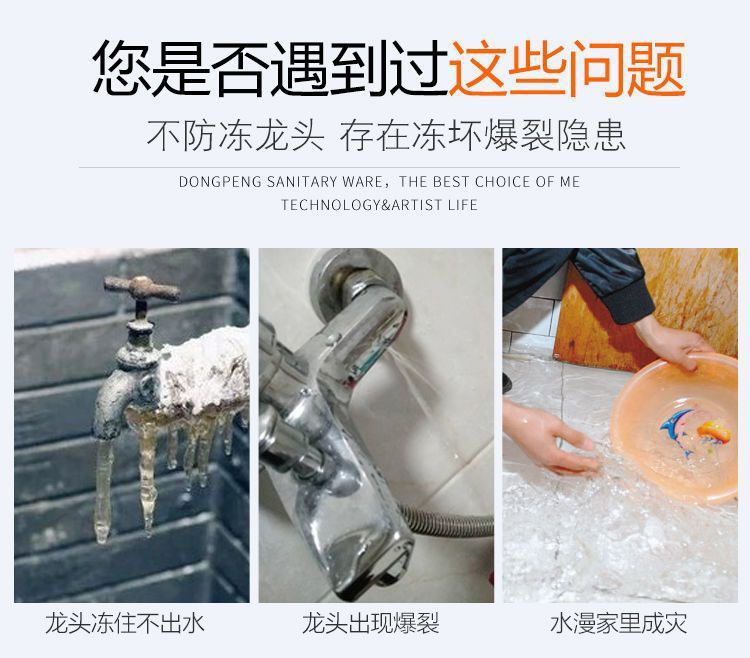 您是否遇到过这些问题

不防冻龙头 存在冻坏爆裂隐患

DONGPENG SANITARY WARE，THE BEST CHOICE OF ME
TECHNOLOGY&ARTIST LIFE

龙头冻住不出水

龙头出现爆裂

水漫家里成灾