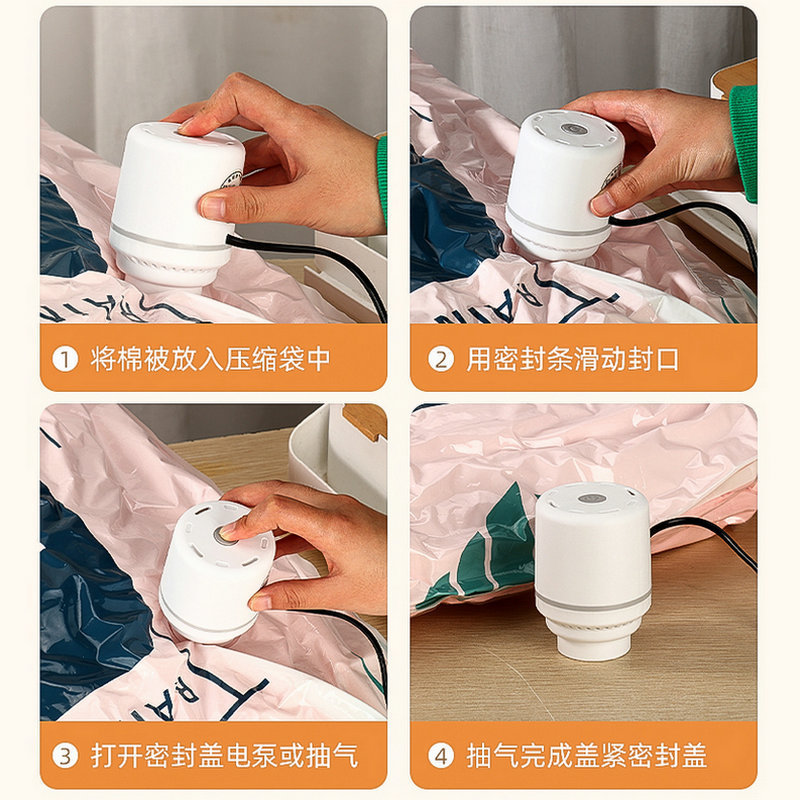 ① 将棉被放入压缩袋中

② 用密封条滑动封口

③ 打开密封盖电泵或抽气

④ 抽气完成盖紧密封盖