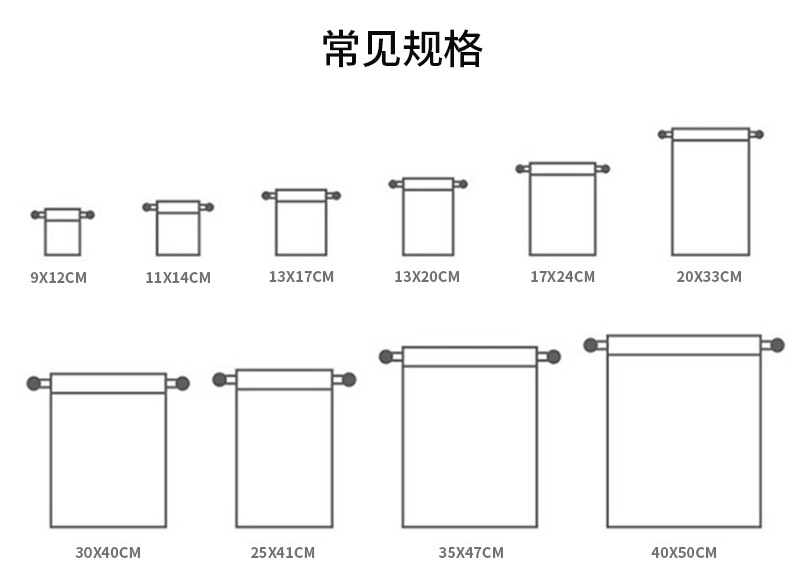 常见规格

9X12CM

11X14CM

13X17CM

13X20CM

17X24CM

20X33CM

30X40CM

25X41CM

35X47CM

40X50CM