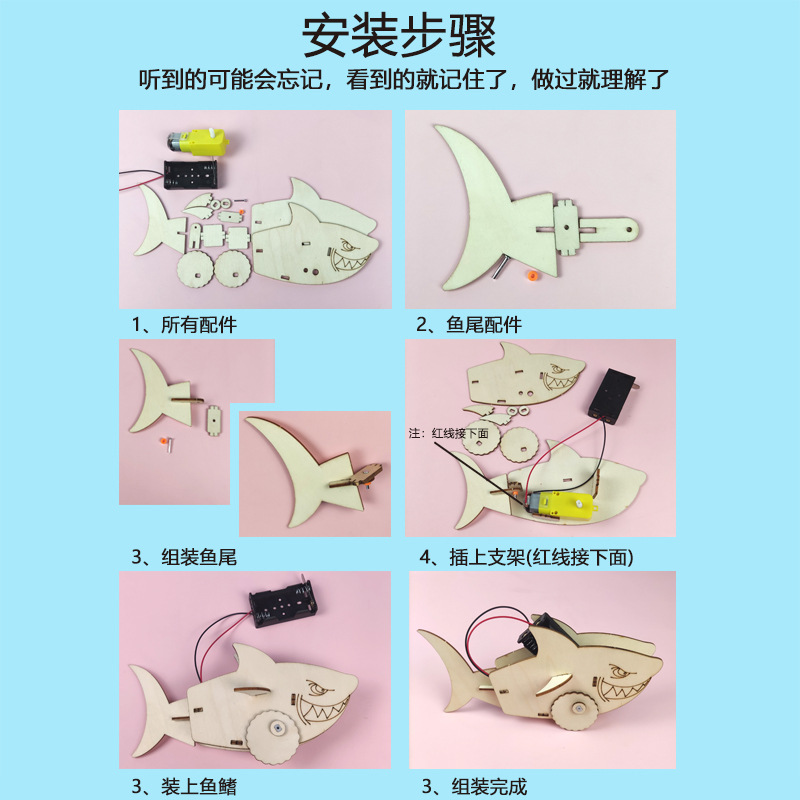 安装步骤

听到的可能会忘记，看到的就记住了，做过就理解了

1、所有配件

2、鱼尾配件

3、组装鱼尾

注：红线接下面

4、插上支架(红线接下面)

3、装上鱼鳍

3、组装完成