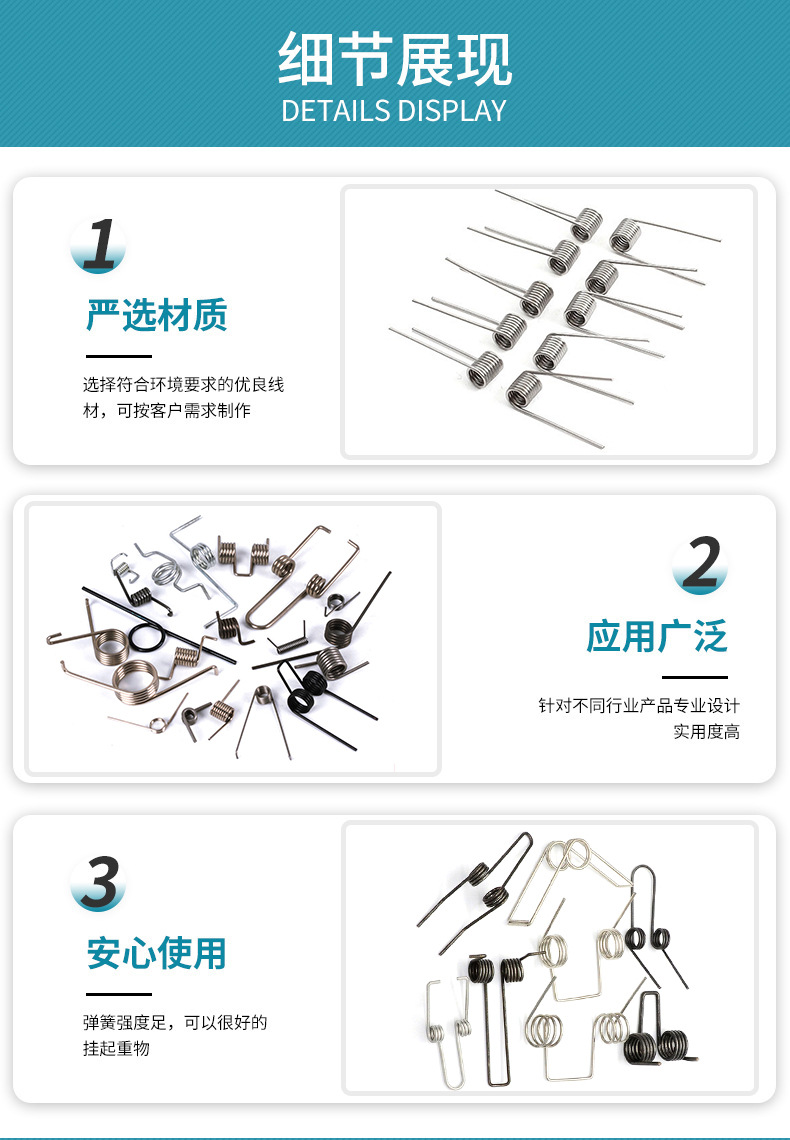 细节展现
DETAILS DISPLAY

1
严选材质

选择符合环境要求的优良线材，可按客户需求制作

2
应用广泛

针对不同行业产品专业设计实用度高

3
安心使用

弹簧强度足，可以很好的挂起重物