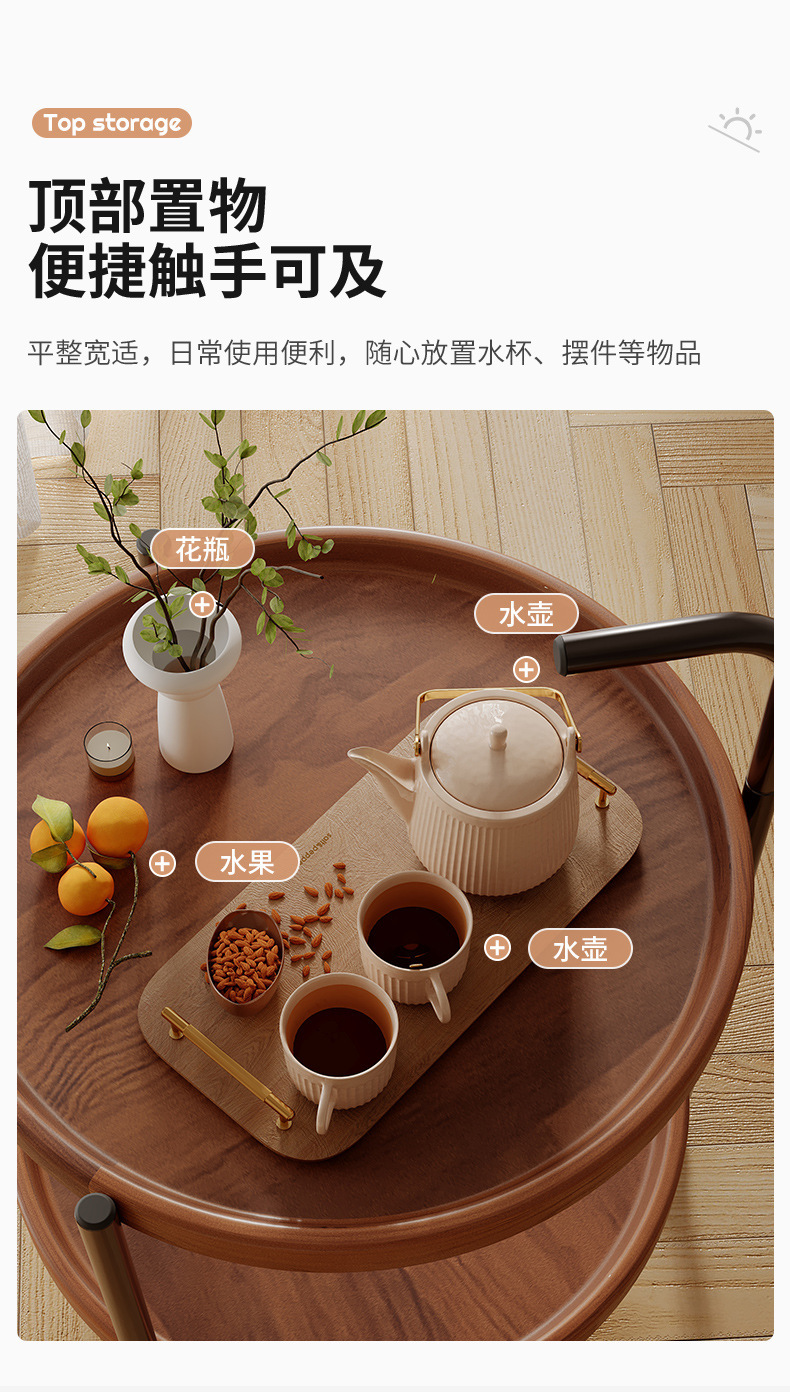 Top storage

顶部置物
便捷触手可及

平整宽适，日常使用便利，随心放置水杯、摆件等物品

花瓶

水壶

水果

水壶