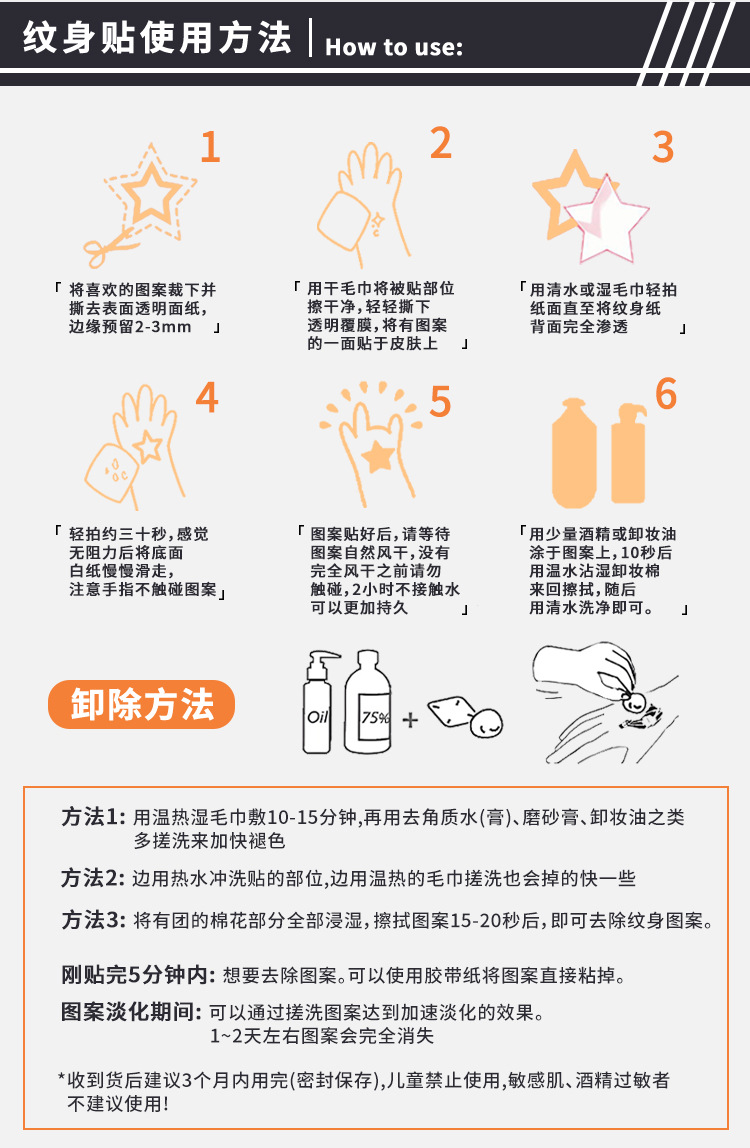 纹身贴使用方法 | How to use:

1

「 将喜欢的图案裁下并撕去表面透明面纸，边缘预留2-3mm 」

2

「 用干毛巾将被贴部位擦干净，轻轻撕下透明覆膜，将有图案的一面贴于皮肤上 」

3

「用清水或湿毛巾轻拍纸面直至将纹身纸背面完全渗透 」

4

「 轻拍约三十秒，感觉无阻力后将底面白纸慢慢滑走，注意手指不触碰图案」

5

「 图案贴好后，请等待图案自然风干，没有完全风干之前请勿触碰，2小时不接触水可以更加持久 」

6

「用少量酒精或卸妆油涂于图案上，10秒后用温水沾湿卸妆棉来回擦拭，随后用清水洗净即可。 」

卸除方法

Oil

75%

+

方法1: 用温热湿毛巾敷10-15分钟,再用去角质水(膏)、磨砂膏、卸妆油之类多搓洗来加快褪色

方法2: 边用热水冲洗贴的部位,边用温热的毛巾搓洗也会掉的快一些

方法3: 将有团的棉花部分全部浸湿，擦拭图案15-20秒后，即可去除纹身图案。

刚贴完5分钟内: 想要去除图案。可以使用胶带纸将图案直接粘掉。

图案淡化期间: 可以通过搓洗图案达到加速淡化的效果。1~2天左右图案会完全消失

*收到货后建议3个月内用完(密封保存),儿童禁止使用,敏感肌、酒精过敏者不建议使用!