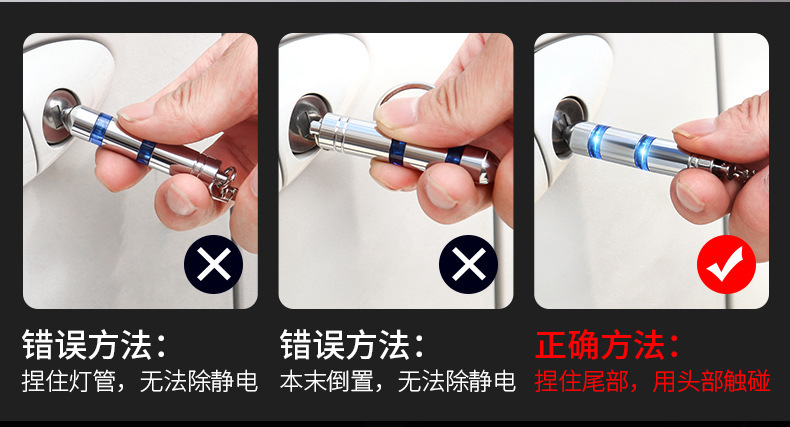 错误方法：
捏住灯管，无法除静电

错误方法：
本末倒置，无法除静电

正确方法：
捏住尾部，用头部触碰