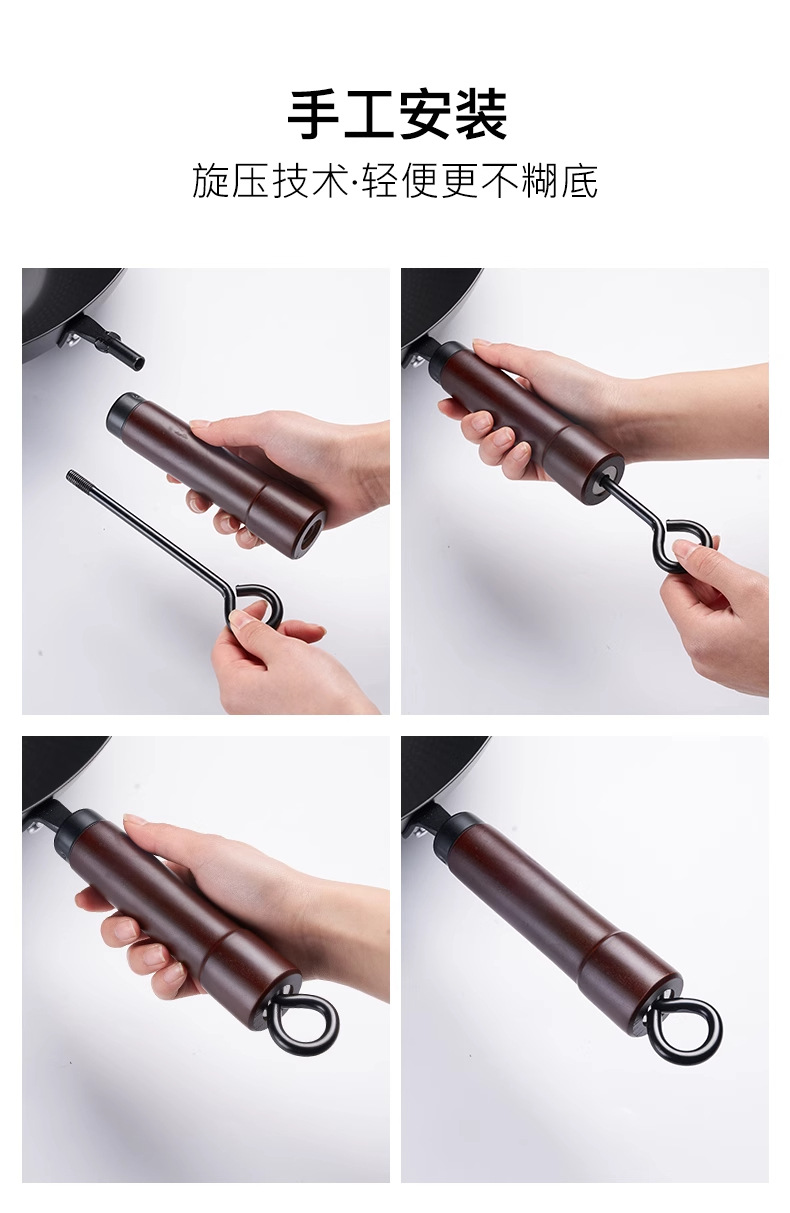 手工安装

旋压技术·轻便更不糊底