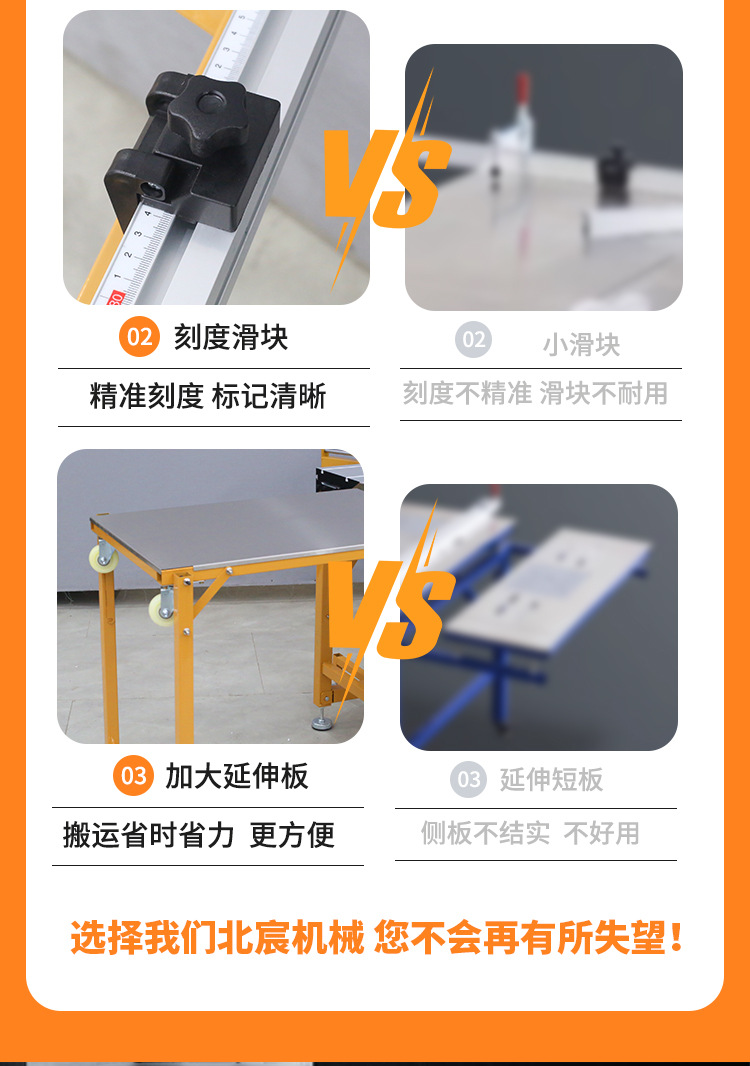 VS

02 刻度滑块

精准刻度 标记清晰

02 小滑块

刻度不精准 滑块不耐用

VS

03 加大延伸板

搬运省时省力 更方便

03 延伸短板

侧板不结实 不好用

选择我们北宸机械 您不会再有所失望！