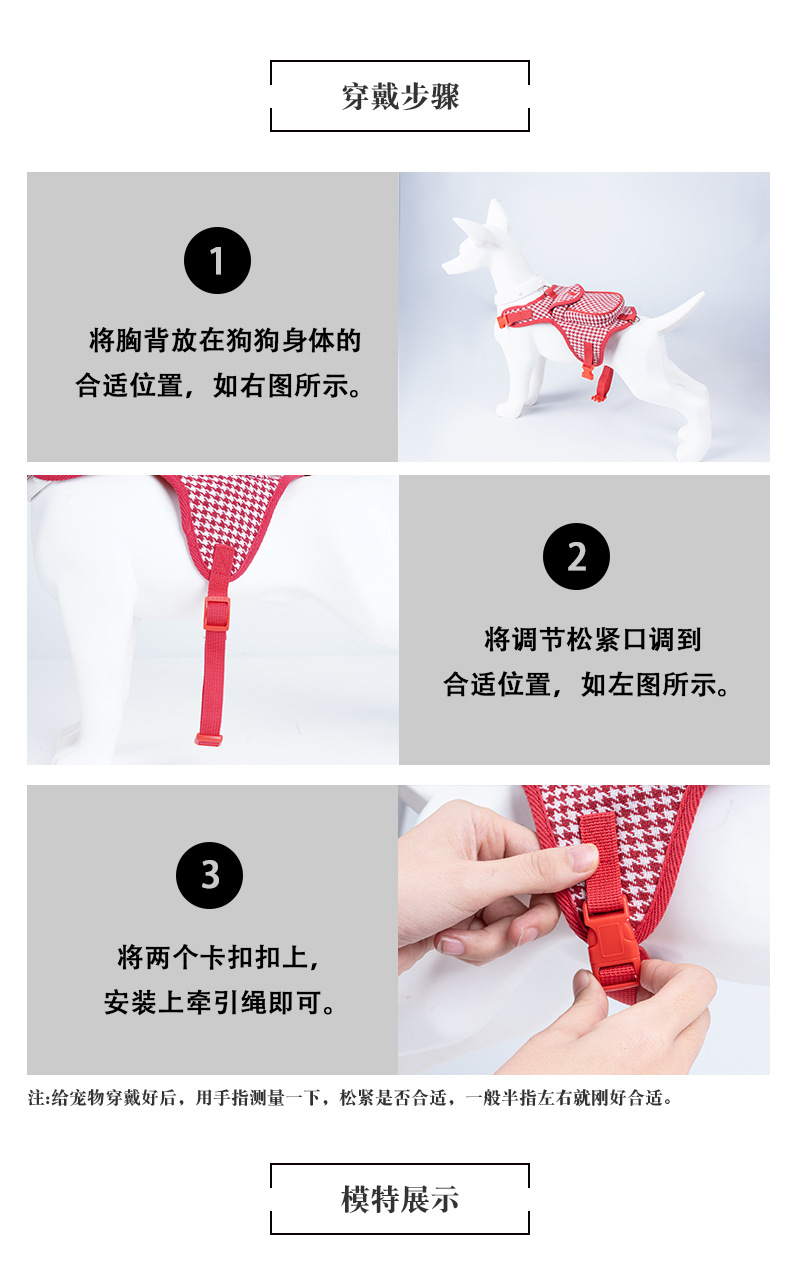 穿戴步骤

1

将胸背放在狗狗身体的合适位置，如右图所示。

2

将调节松紧口调到合适位置，如左图所示。

3

将两个卡扣扣上，安装上牵引绳即可。

注:给宠物穿戴好后，用手指测量一下，松紧是否合适，一般半指左右就刚好合适。

模特展示