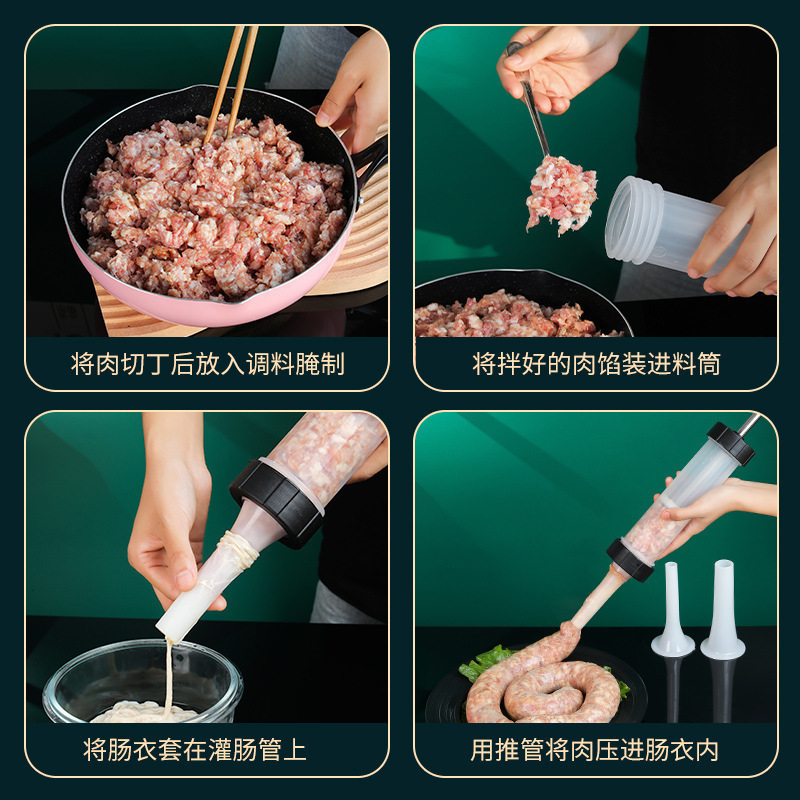 将肉切丁后放入调料腌制

将拌好的肉馅装进料筒

将肠衣套在灌肠管上

用推管将肉压进肠衣内