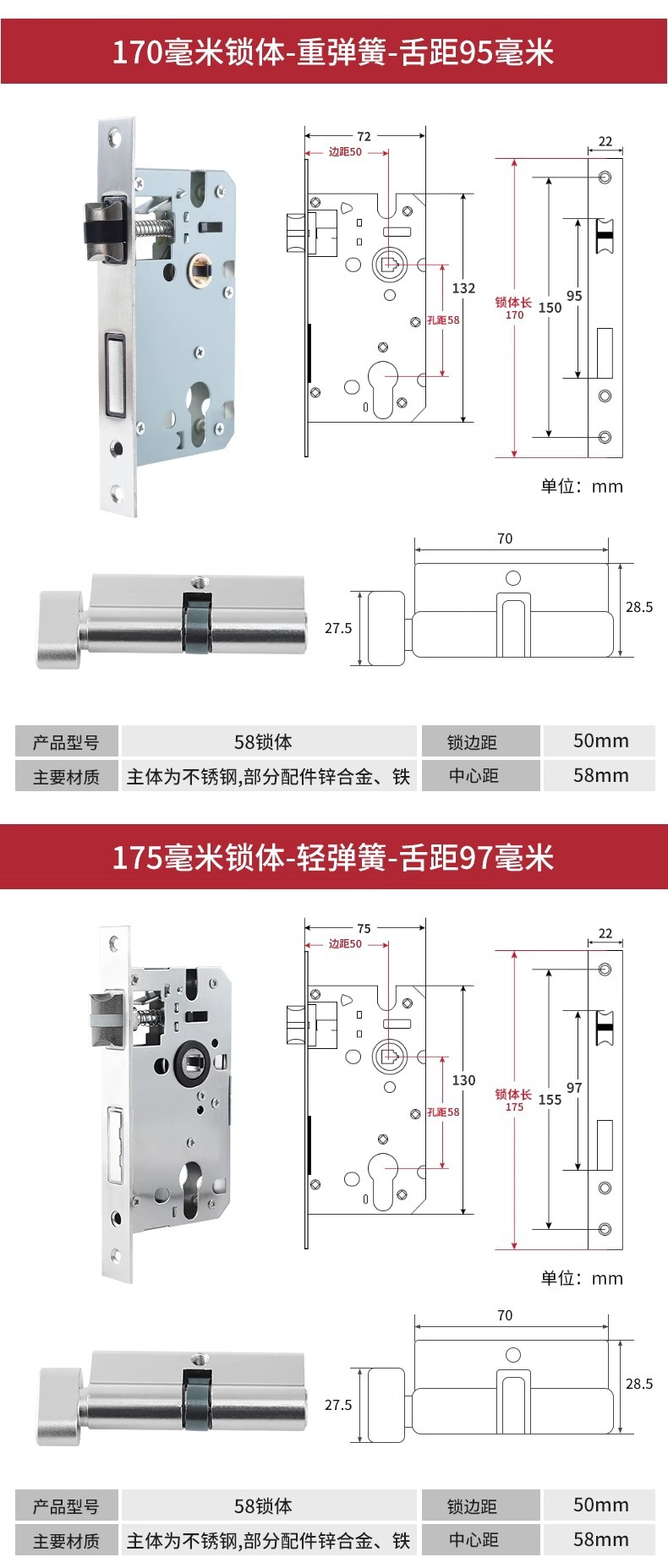 170毫米锁体-重弹簧-舌距95毫米

72
边距50
132
孔距58
22
锁体长 170
150
95

单位：mm

70
27.5
28.5

| 产品型号 | 58锁体 | 锁边距 | 50mm |
|---|---|---|---|
| 主要材质 | 主体为不锈钢,部分配件锌合金、铁 | 中心距 | 58mm |

175毫米锁体-轻弹簧-舌距97毫米

75
边距50
130
孔距58
22
锁体长 175
155
97

单位：mm

70
27.5
28.5

| 产品型号 | 58锁体 | 锁边距 | 50mm |
|---|---|---|---|
| 主要材质 | 主体为不锈钢,部分配件锌合金、铁 | 中心距 | 58mm |