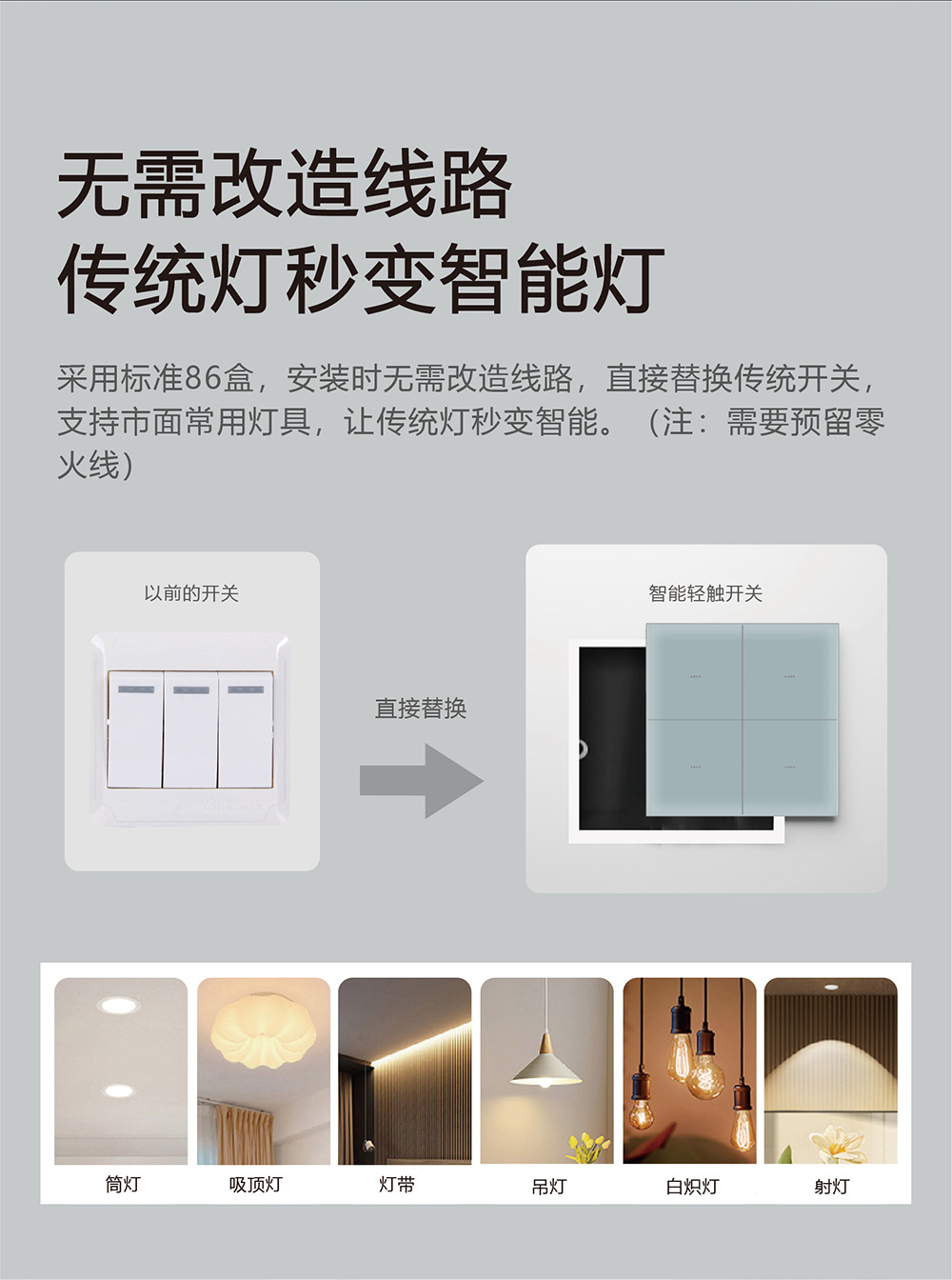 无需改造线路
传统灯秒变智能灯

采用标准86盒，安装时无需改造线路，直接替换传统开关，支持市面常用灯具，让传统灯秒变智能。（注：需要预留零火线）

以前的开关

直接替换

智能轻触开关

筒灯

吸顶灯

灯带

吊灯

白炽灯

射灯