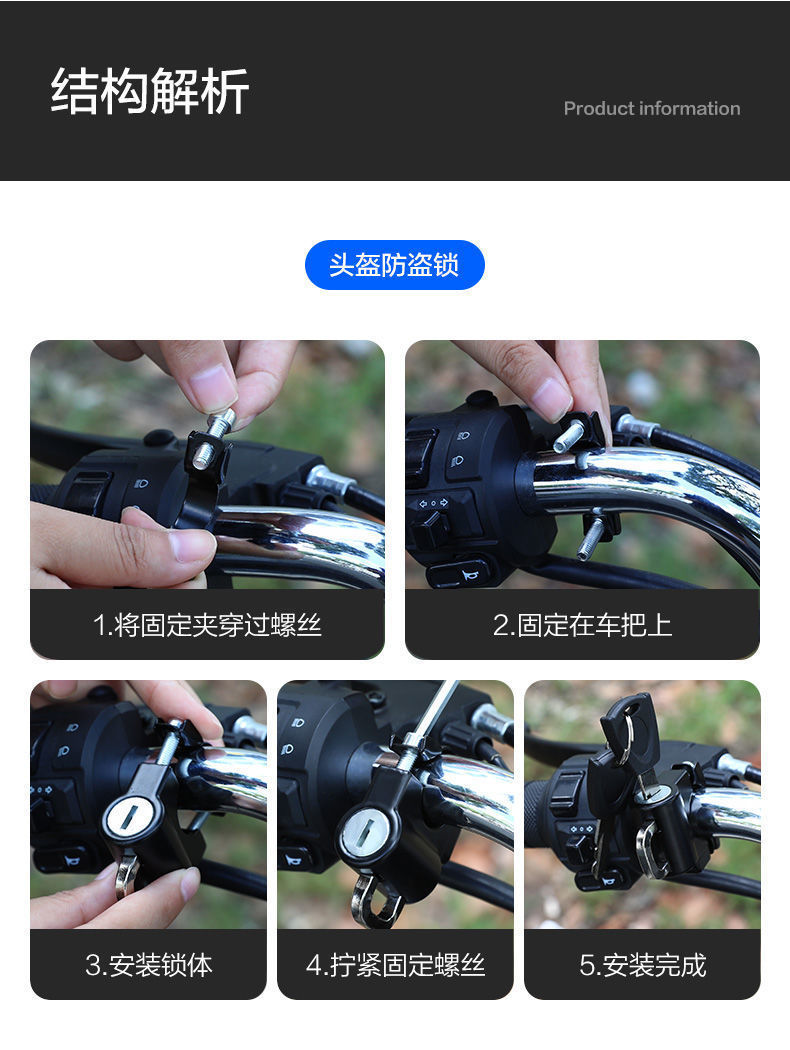 结构解析

Product information

头盔防盗锁

1.将固定夹穿过螺丝

2.固定在车把上

3.安装锁体

4.拧紧固定螺丝

5.安装完成