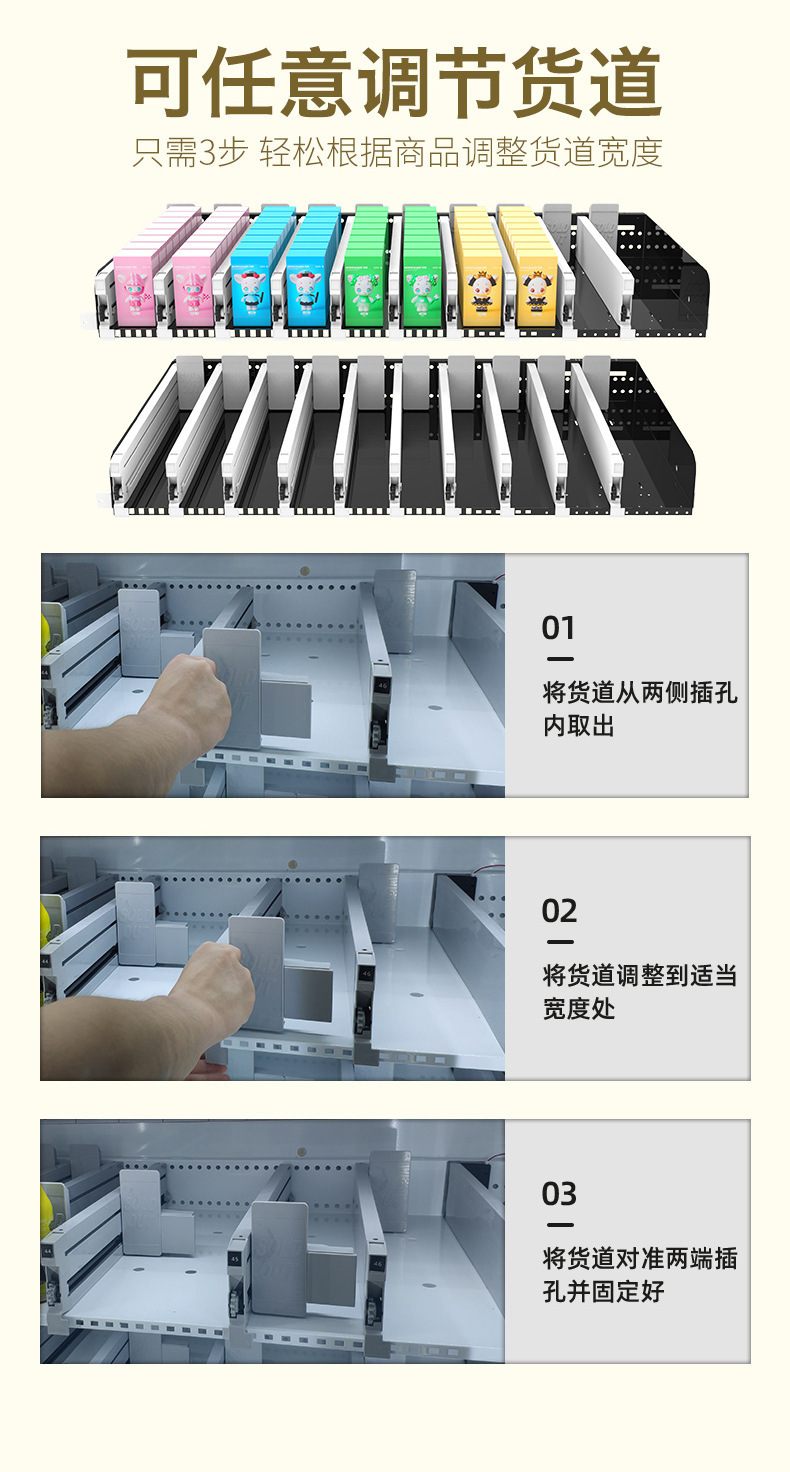 可任意调节货道

只需3步 轻松根据商品调整货道宽度

44

46

01

将货道从两侧插孔内取出

44

46

02

将货道调整到适当宽度处

44

45

46

03

将货道对准两端插孔并固定好