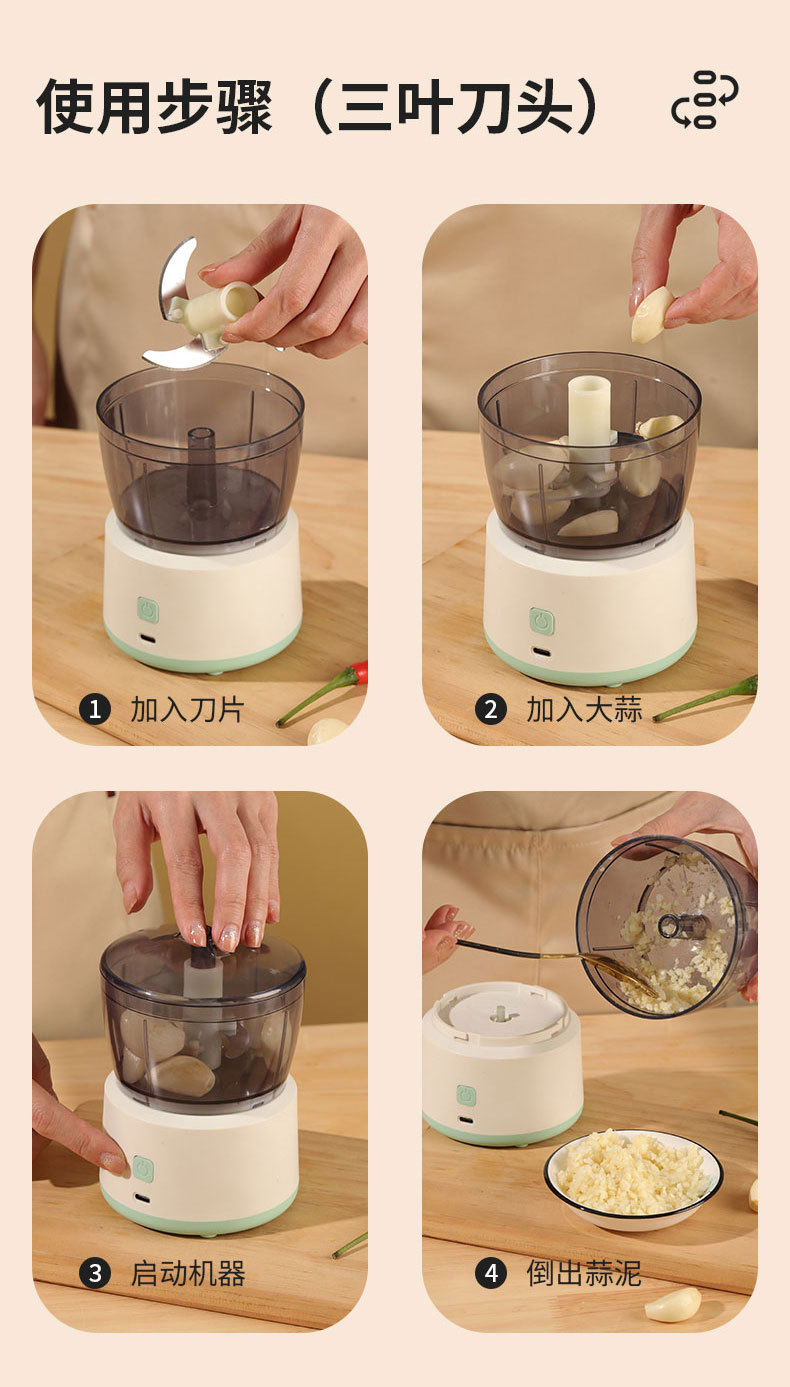 使用步骤（三叶刀头）

1 加入刀片

2 加入大蒜

3 启动机器

4 倒出蒜泥