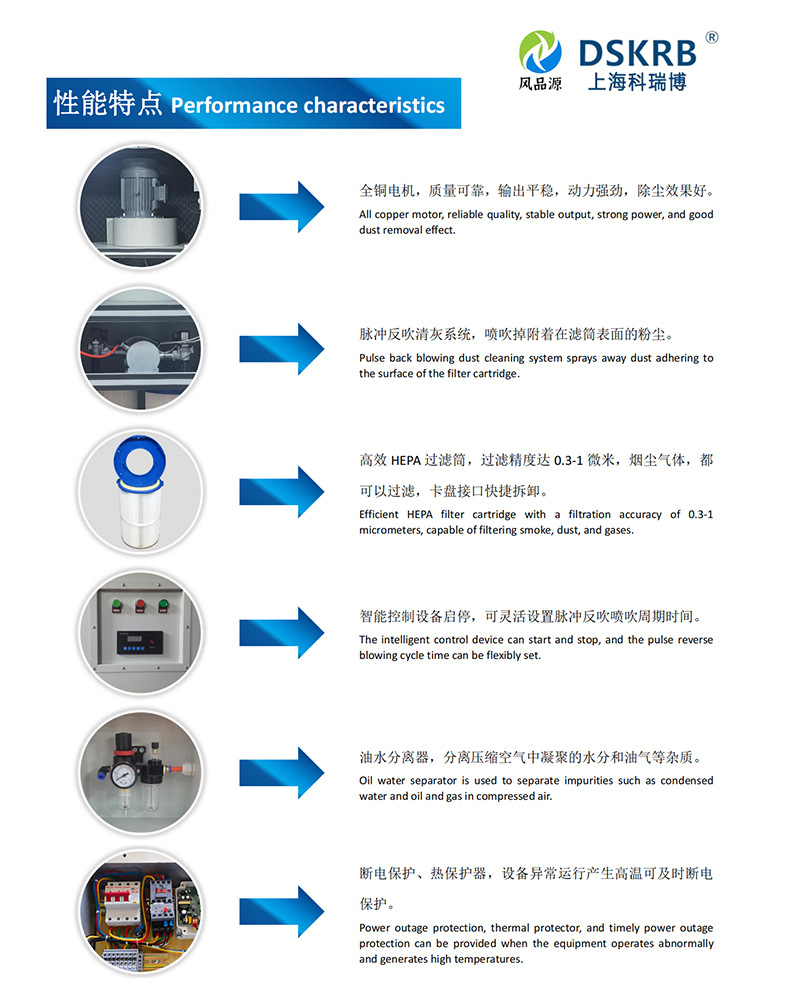 风品源 DSKRB®
上海科瑞博

性能特点 Performance characteristics

全铜电机，质量可靠，输出平稳，动力强劲，除尘效果好。
All copper motor, reliable quality, stable output, strong power, and good dust removal effect.

脉冲反吹清灰系统，喷吹掉附着在滤筒表面的粉尘。
Pulse back blowing dust cleaning system sprays away dust adhering to the surface of the filter cartridge.

高效 HEPA 过滤筒，过滤精度达 0.3-1 微米，烟尘气体，都可以过滤，卡盘接口快捷拆卸。
Efficient HEPA filter cartridge with a filtration accuracy of 0.3-1 micrometers, capable of filtering smoke, dust, and gases.

智能控制设备启停，可灵活设置脉冲反吹喷吹周期时间。
The intelligent control device can start and stop, and the pulse reverse blowing cycle time can be flexibly set.

油水分离器，分离压缩空气中凝聚的水分和油气等杂质。
Oil water separator is used to separate impurities such as condensed water and oil and gas in compressed air.

断电保护、热保护器，设备异常运行产生高温可及时断电保护。
Power outage protection, thermal protector, and timely power outage protection can be provided when the equipment operates abnormally and generates high temperatures.