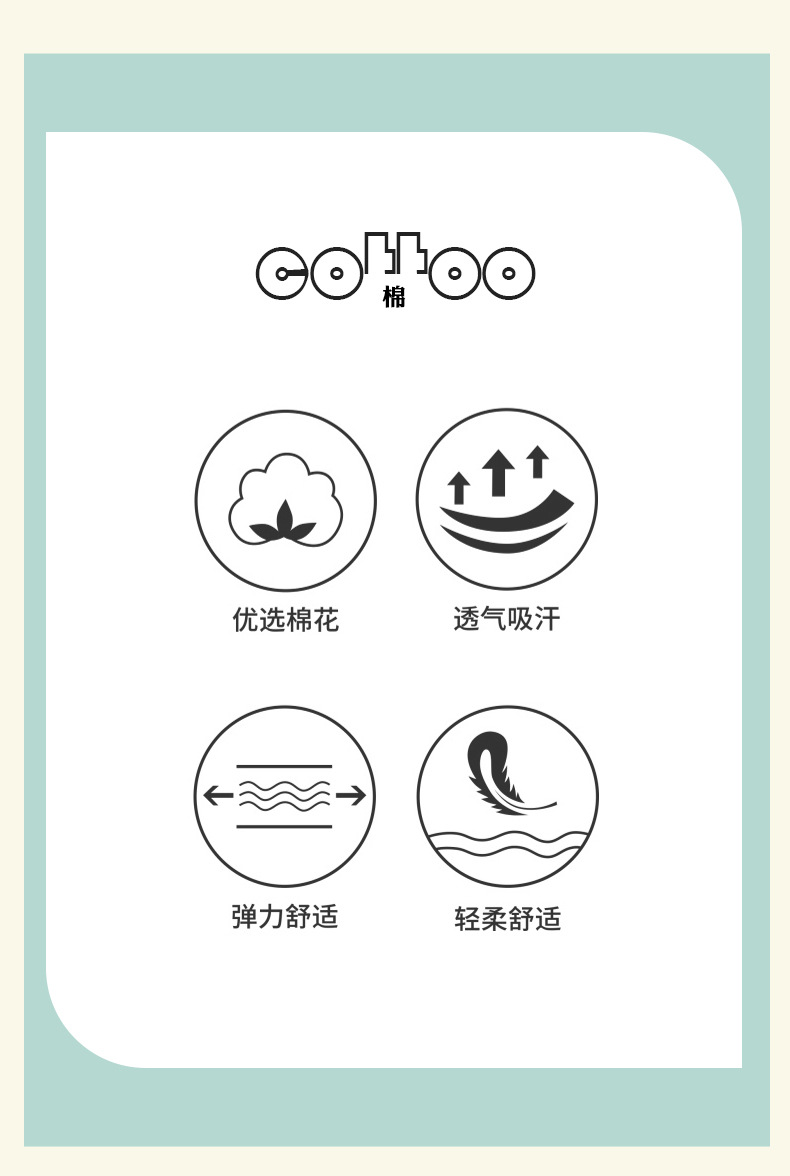 棉

优选棉花

透气吸汗

弹力舒适

轻柔舒适