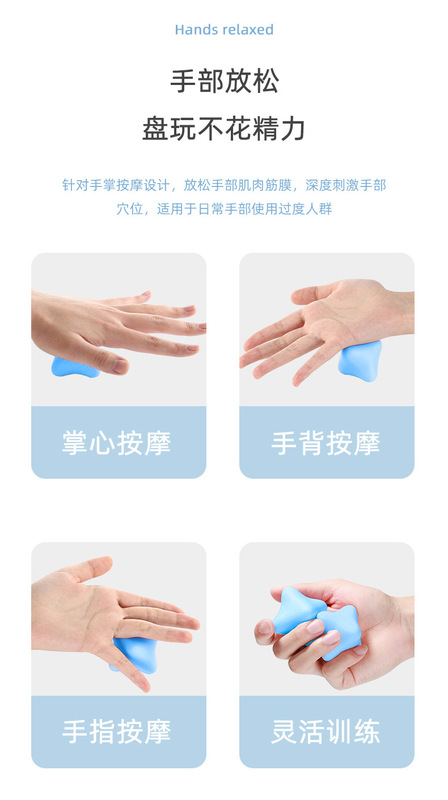 Hands relaxed

手部放松
盘玩不花精力

针对手掌按摩设计，放松手部肌肉筋膜，深度刺激手部穴位，适用于日常手部使用过度人群

掌心按摩

手背按摩

手指按摩

灵活训练