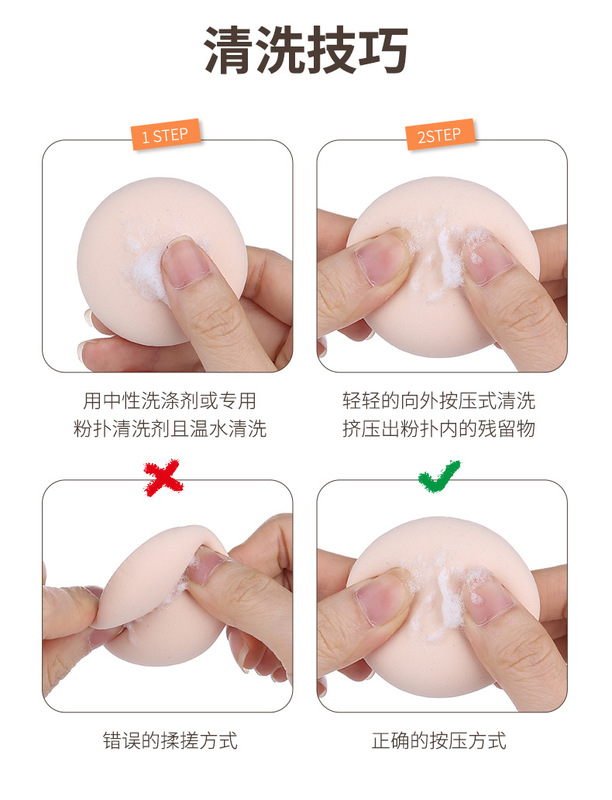 清洗技巧

1 STEP

用中性洗涤剂或专用粉扑清洗剂且温水清洗

2STEP

轻轻的向外按压式清洗挤压出粉扑内的残留物

错误的揉搓方式

正确的按压方式