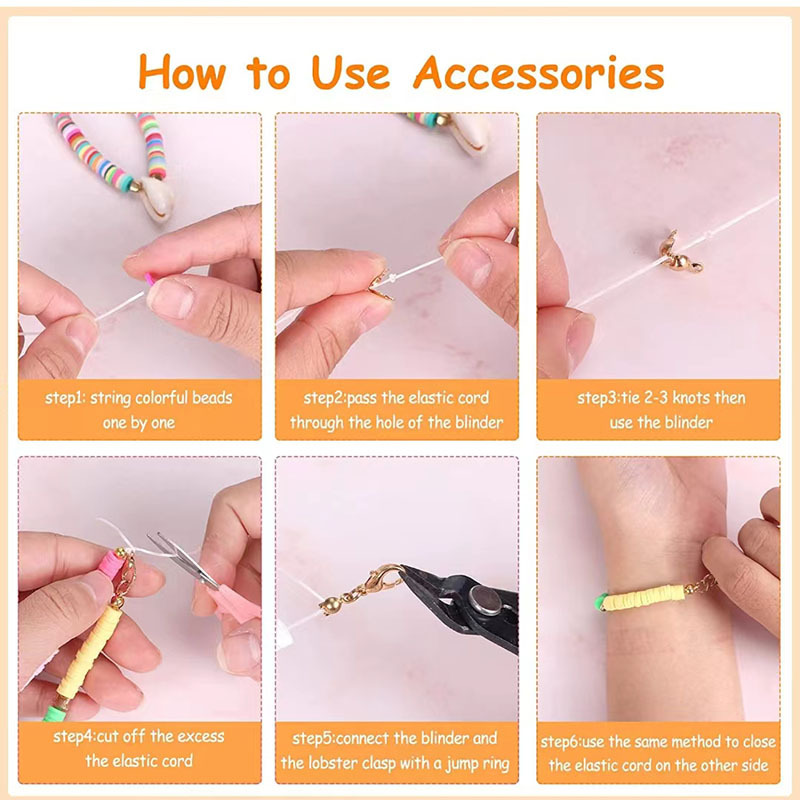 How to Use Accessories

step1: string colorful beads one by one

step2:pass the elastic cord through the hole of the blinder

step3:tie 2-3 knots then use the blinder

step4:cut off the excess the elastic cord

step5:connect the blinder and the lobster clasp with a jump ring

step6:use the same method to close the elastic cord on the other side