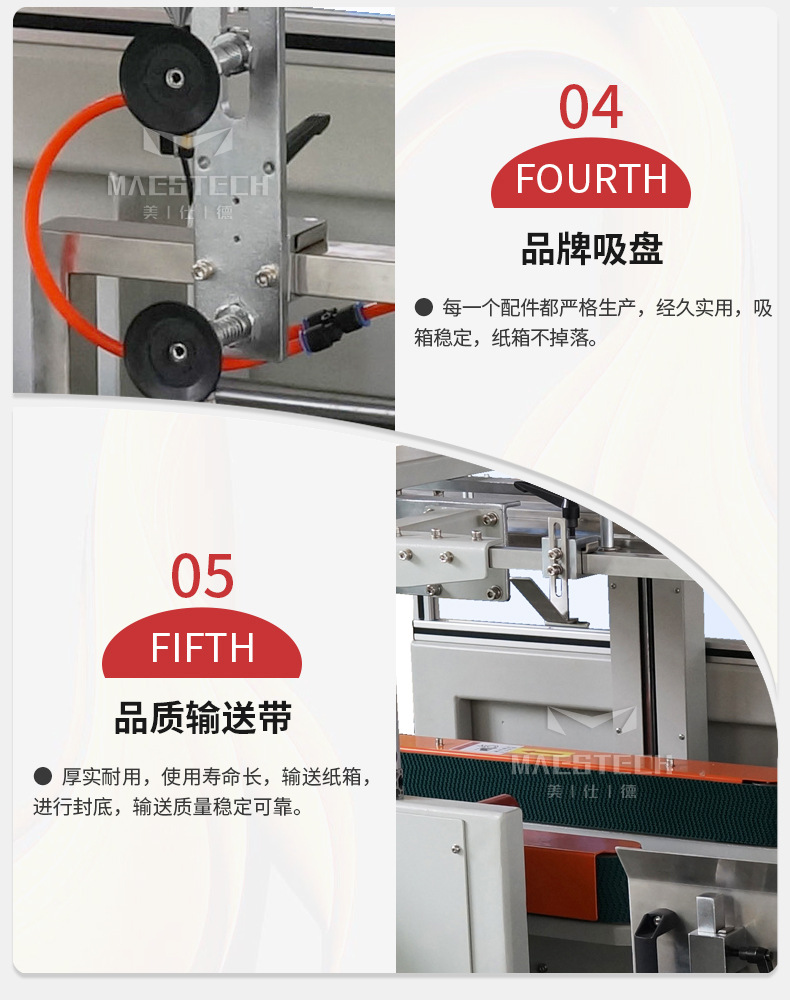 MAESTECH
美 | 仕 | 德

04
FOURTH
品牌吸盘

● 每一个配件都严格生产，经久实用，吸箱稳定，纸箱不掉落。

05
FIFTH
品质输送带

● 厚实耐用，使用寿命长，输送纸箱，进行封底，输送质量稳定可靠。

MAESTECH
美 | 仕 | 德