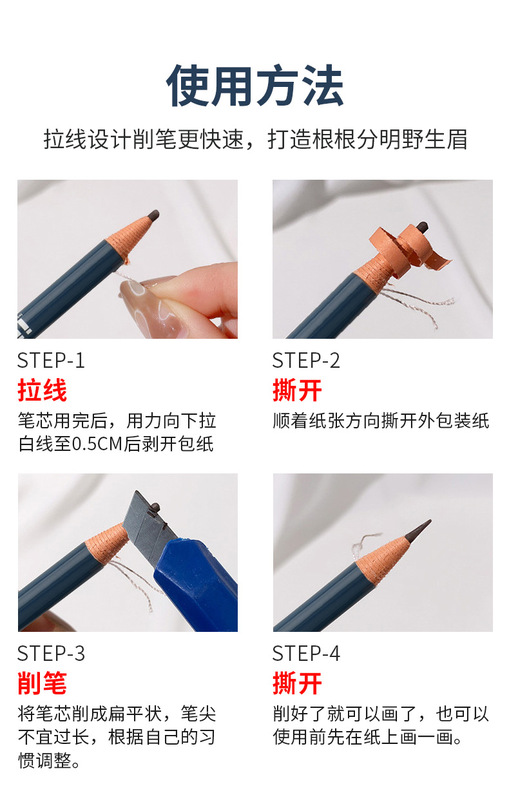 使用方法

拉线设计削笔更快速，打造根根分明野生眉

STEP-1
拉线
笔芯用完后，用力向下拉白线至0.5CM后剥开包纸

STEP-2
撕开
顺着纸张方向撕开外包装纸

STEP-3
削笔
将笔芯削成扁平状，笔尖不宜过长，根据自己的习惯调整。

STEP-4
撕开
削好了就可以画了，也可以使用前先在纸上画一画。