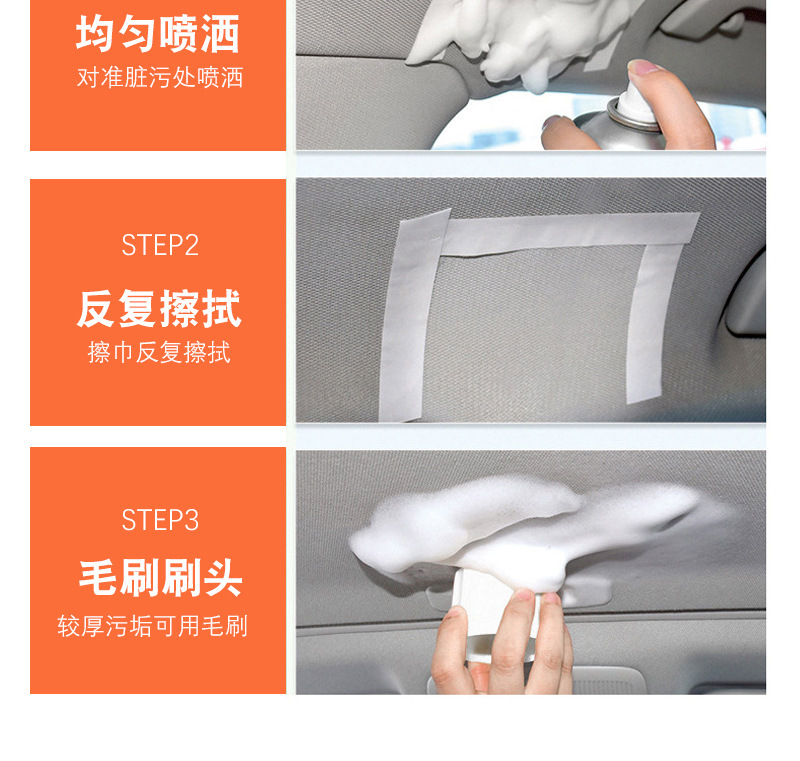 均匀喷洒
对准脏污处喷洒

STEP2
反复擦拭
擦巾反复擦拭

STEP3
毛刷刷头
较厚污垢可用毛刷