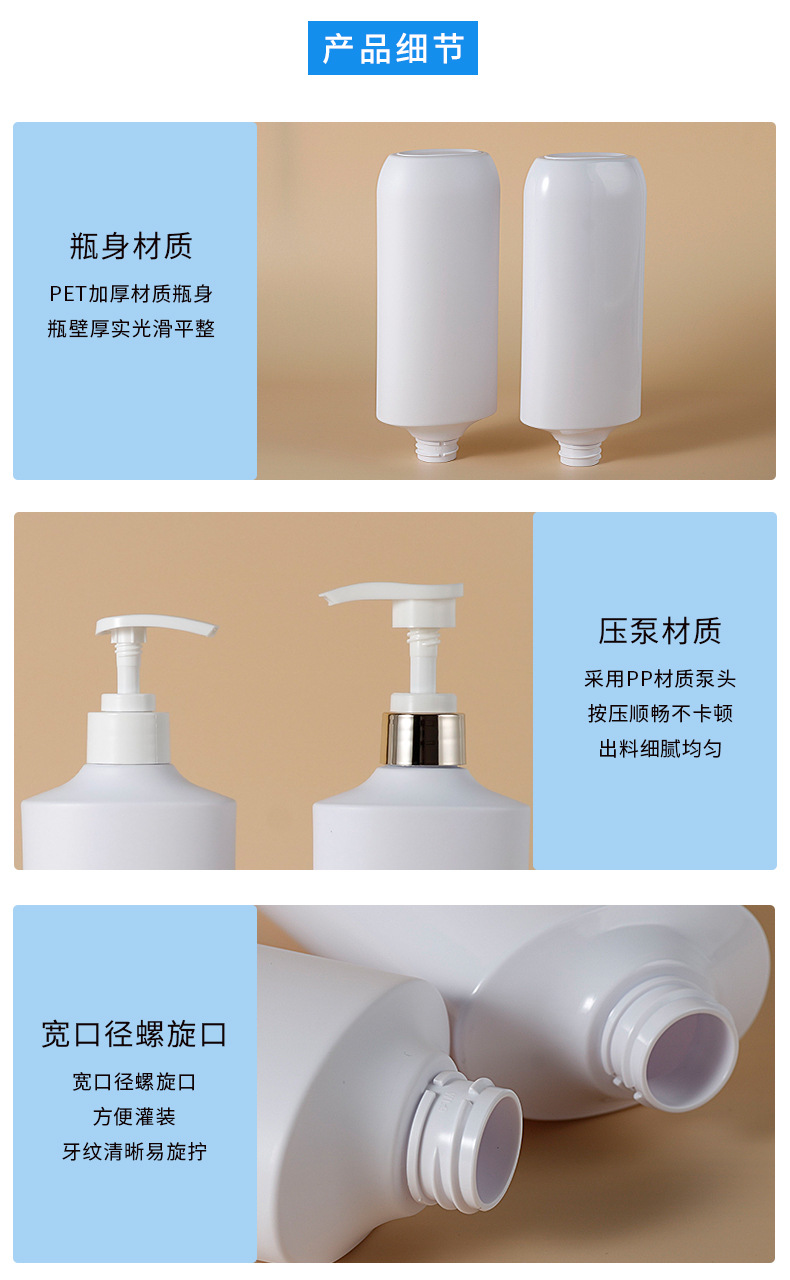 产品细节

瓶身材质

PET加厚材质瓶身
瓶壁厚实光滑平整

压泵材质

采用PP材质泵头
按压顺畅不卡顿
出料细腻均匀

宽口径螺旋口

宽口径螺旋口
方便灌装
牙纹清晰易旋拧