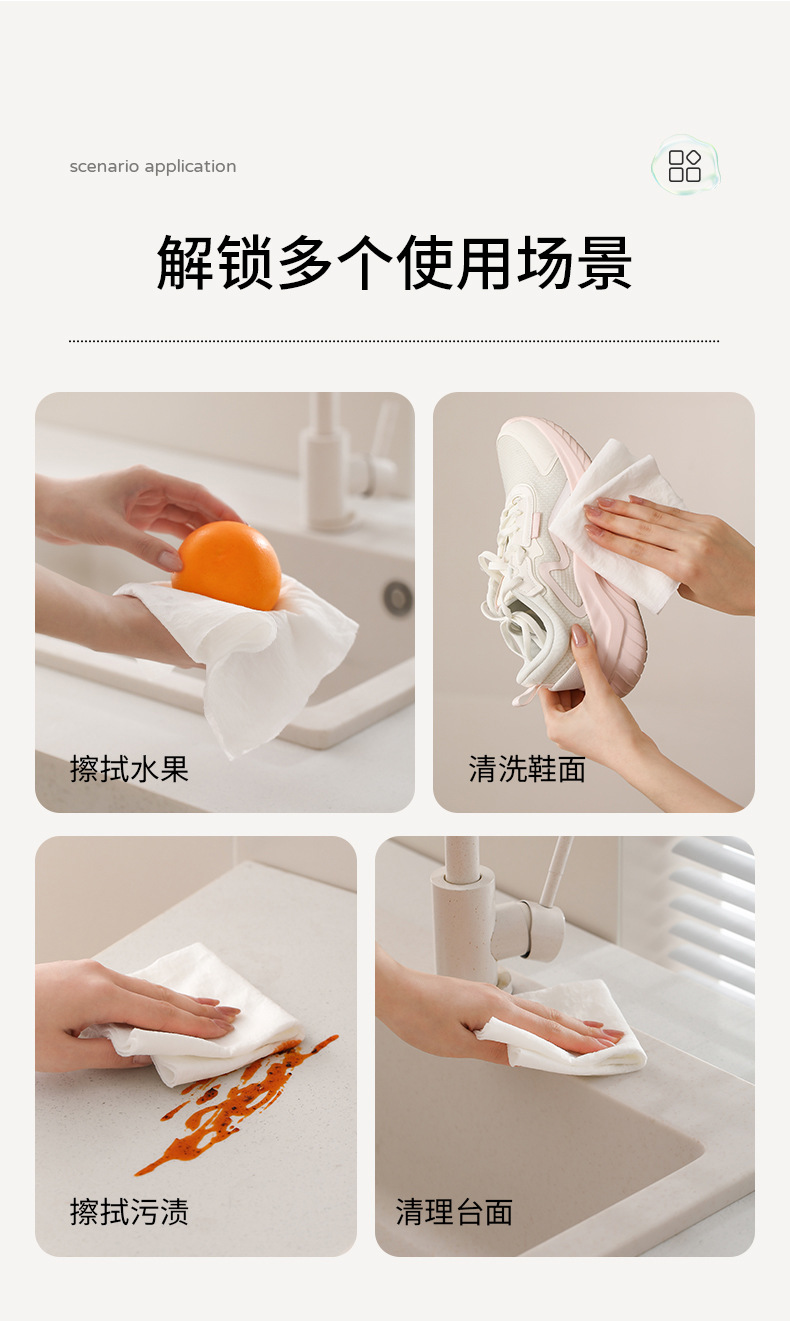 scenario application

解锁多个使用场景

擦拭水果

清洗鞋面

擦拭污渍

清理台面