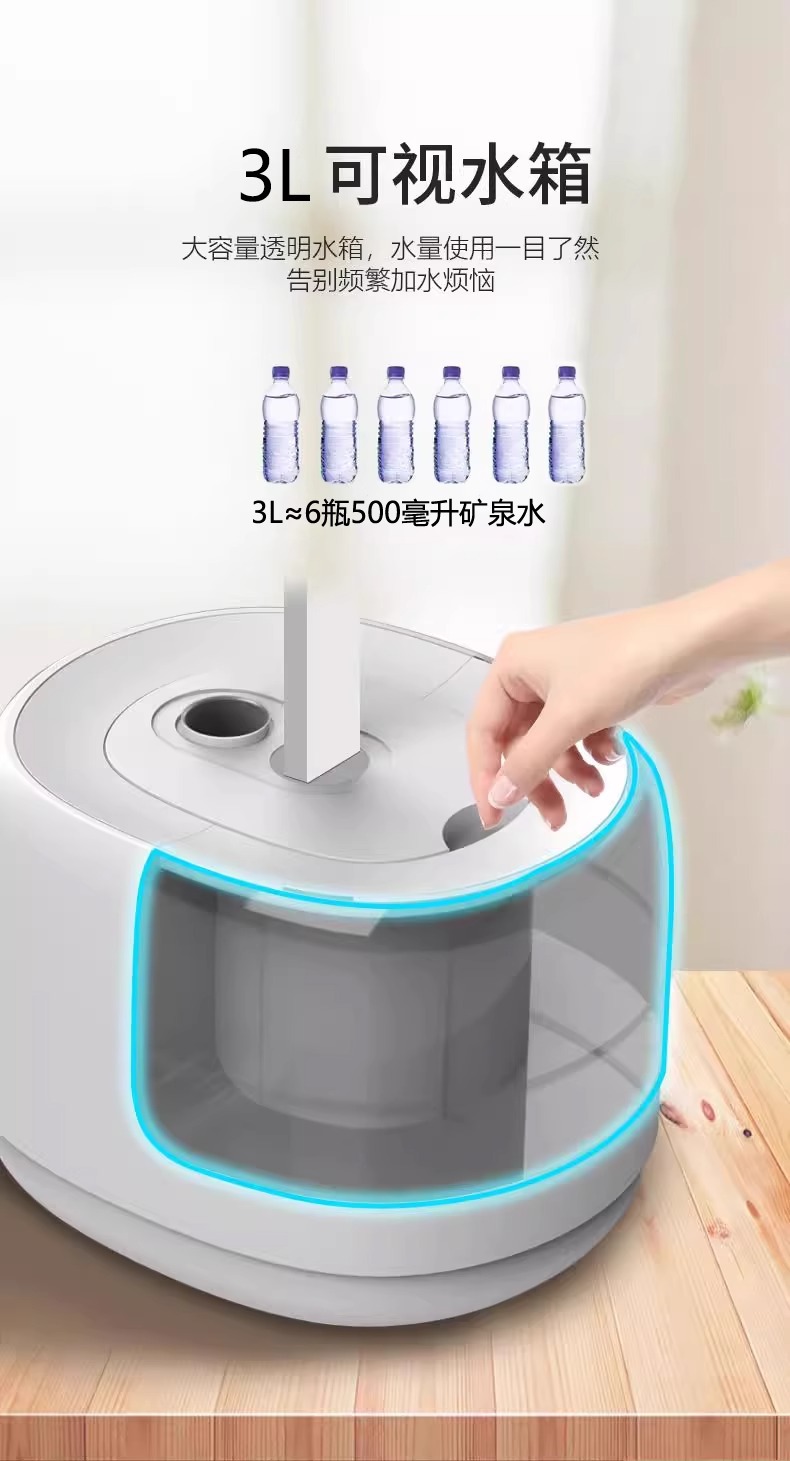 3L 可视水箱

大容量透明水箱，水量使用一目了然
告别频繁加水烦恼

3L≈6瓶500毫升矿泉水