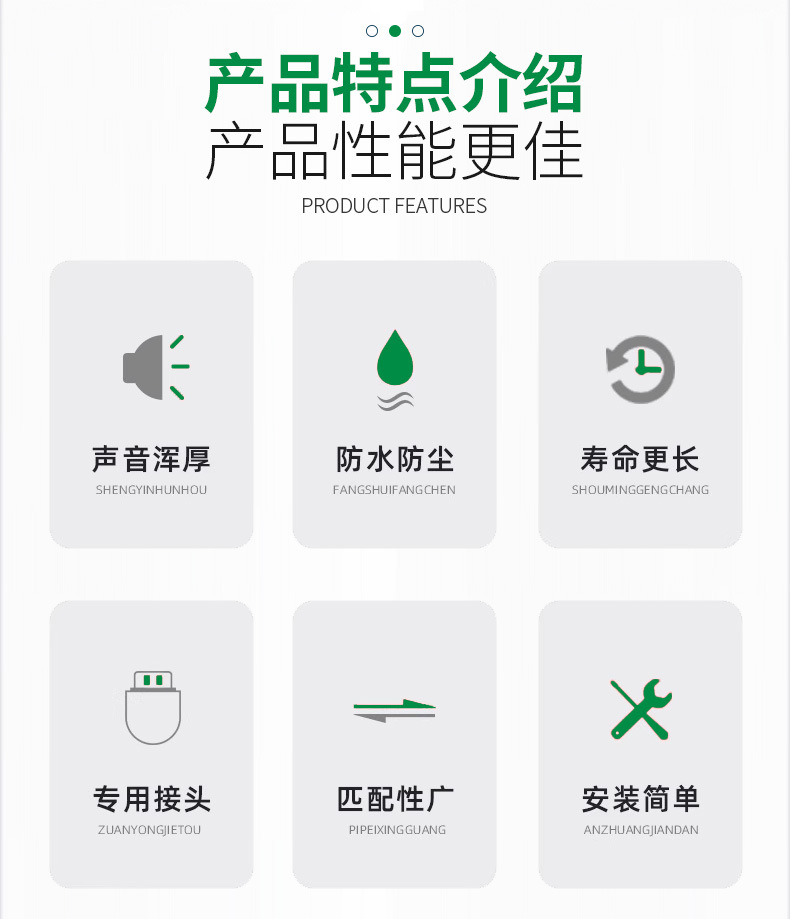 产品特点介绍
产品性能更佳
PRODUCT FEATURES

声音浑厚
SHENGYINHUNHOU

防水防尘
FANGSHUIFANGCHEN

寿命更长
SHOUMINGGENGCHANG

专用接头
ZUANYONGJIETOU

匹配性广
PIPEIXINGGUANG

安装简单
ANZHUANGJIANDAN