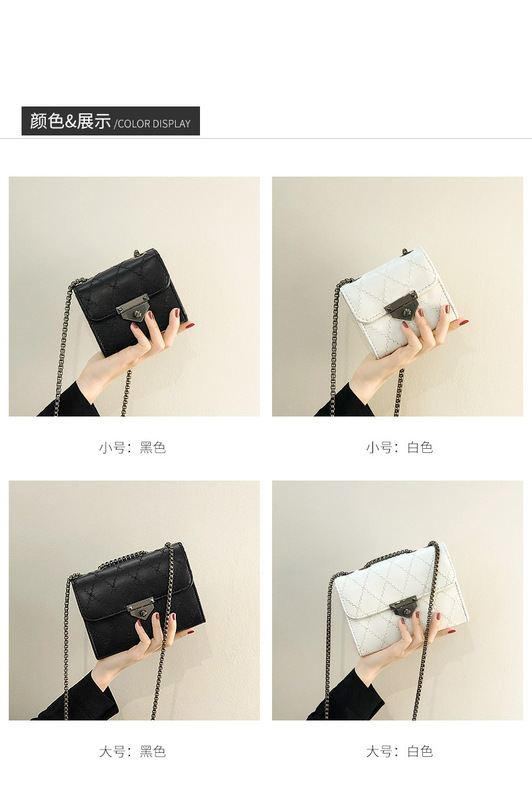 颜色&展示 /COLOR DISPLAY

小号：黑色

小号：白色

大号：黑色

大号：白色