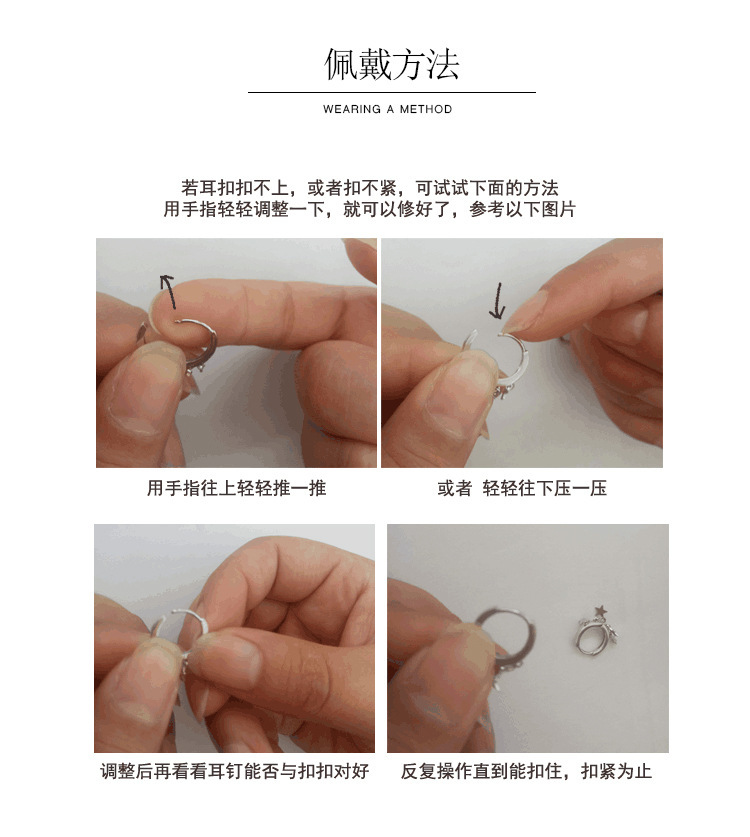 佩戴方法

WEARING A METHOD

若耳扣扣不上，或者扣不紧，可试试下面的方法
用手指轻轻调整一下，就可以修好了，参考以下图片

用手指往上轻轻推一推

或者 轻轻往下压一压

调整后再看看耳钉能否与扣扣对好

反复操作直到能扣住，扣紧为止