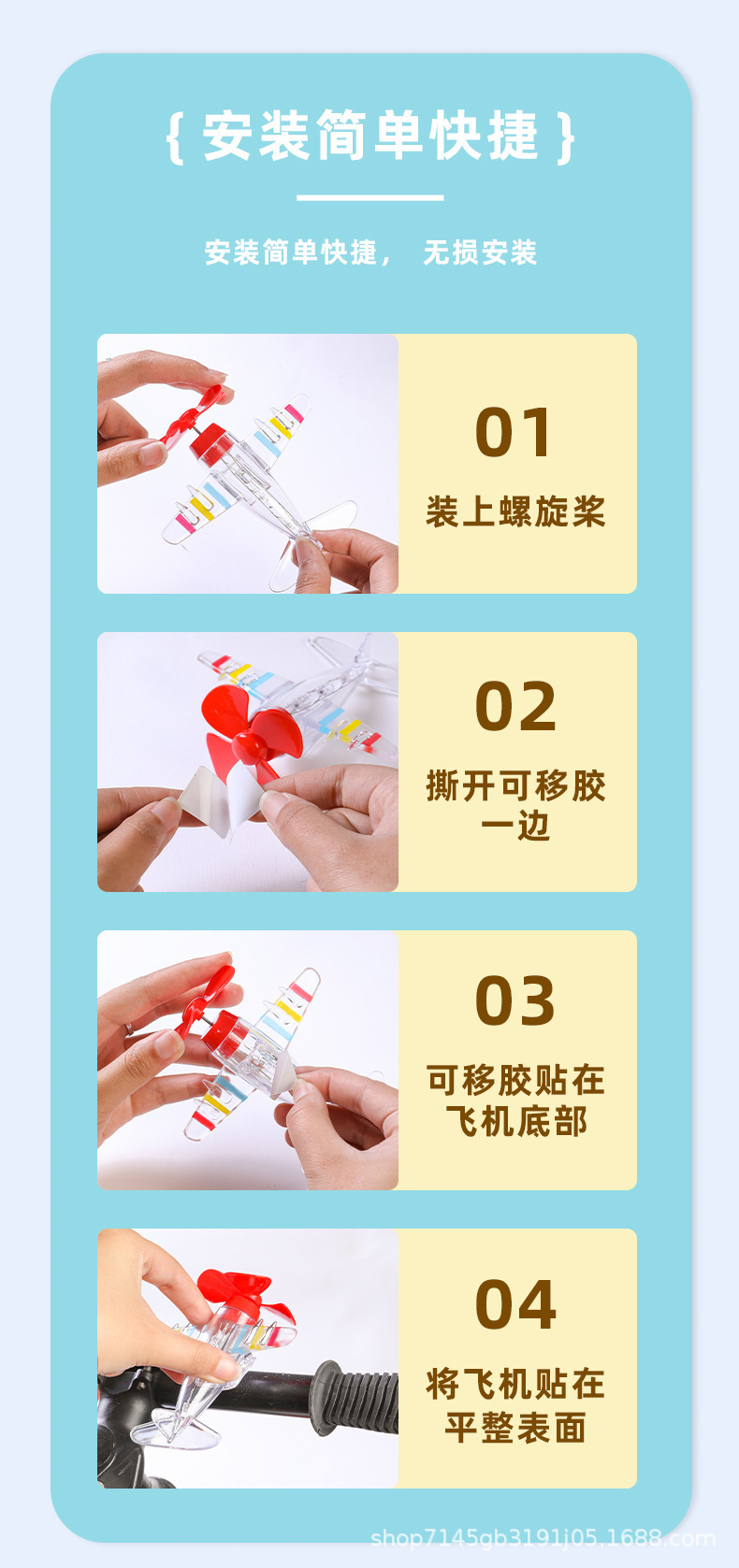 { 安装简单快捷 }

安装简单快捷， 无损安装

01

装上螺旋桨

02

撕开可移胶一边

03

可移胶贴在飞机底部

04

将飞机贴在平整表面

shop7145gb3191j05.1688.com