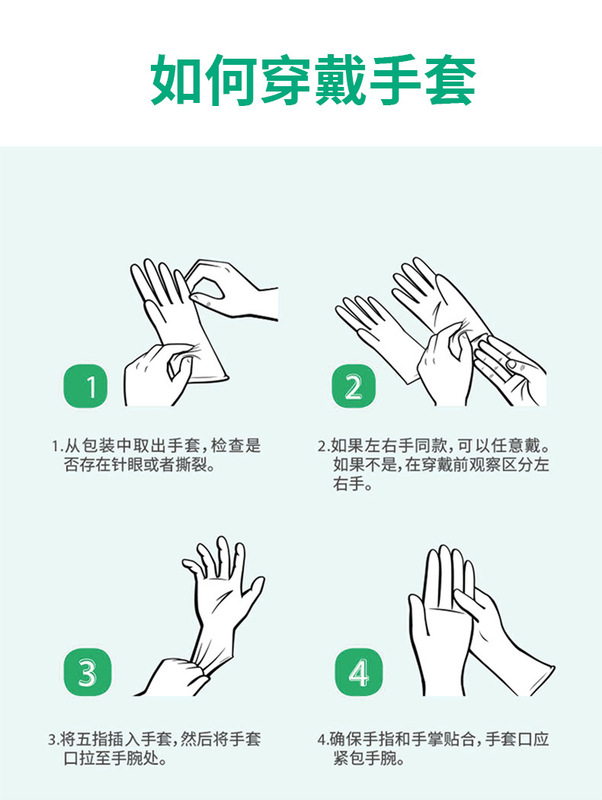 如何穿戴手套

1

1.从包装中取出手套，检查是否存在针眼或者撕裂。

2

2.如果左右手同款，可以任意戴。如果不是，在穿戴前观察区分左右手。

3

3.将五指插入手套，然后将手套口拉至手腕处。

4

4.确保手指和手掌贴合，手套口应紧包手腕。