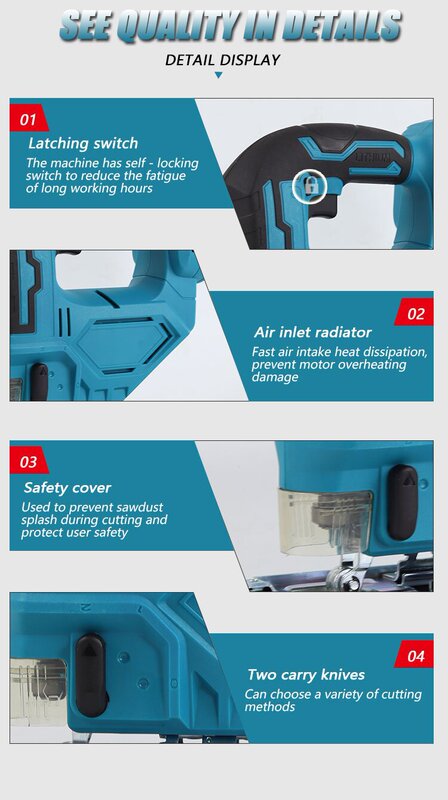 SEE QUALITY IN DETAILS

DETAIL DISPLAY

01

Latching switch

The machine has self - locking switch to reduce the fatigue of long working hours

LITHIUM

02

Air inlet radiator

Fast air intake heat dissipation, prevent motor overheating damage

03

Safety cover

Used to prevent sawdust splash during cutting and protect user safety

04

Two carry knives

Can choose a variety of cutting methods