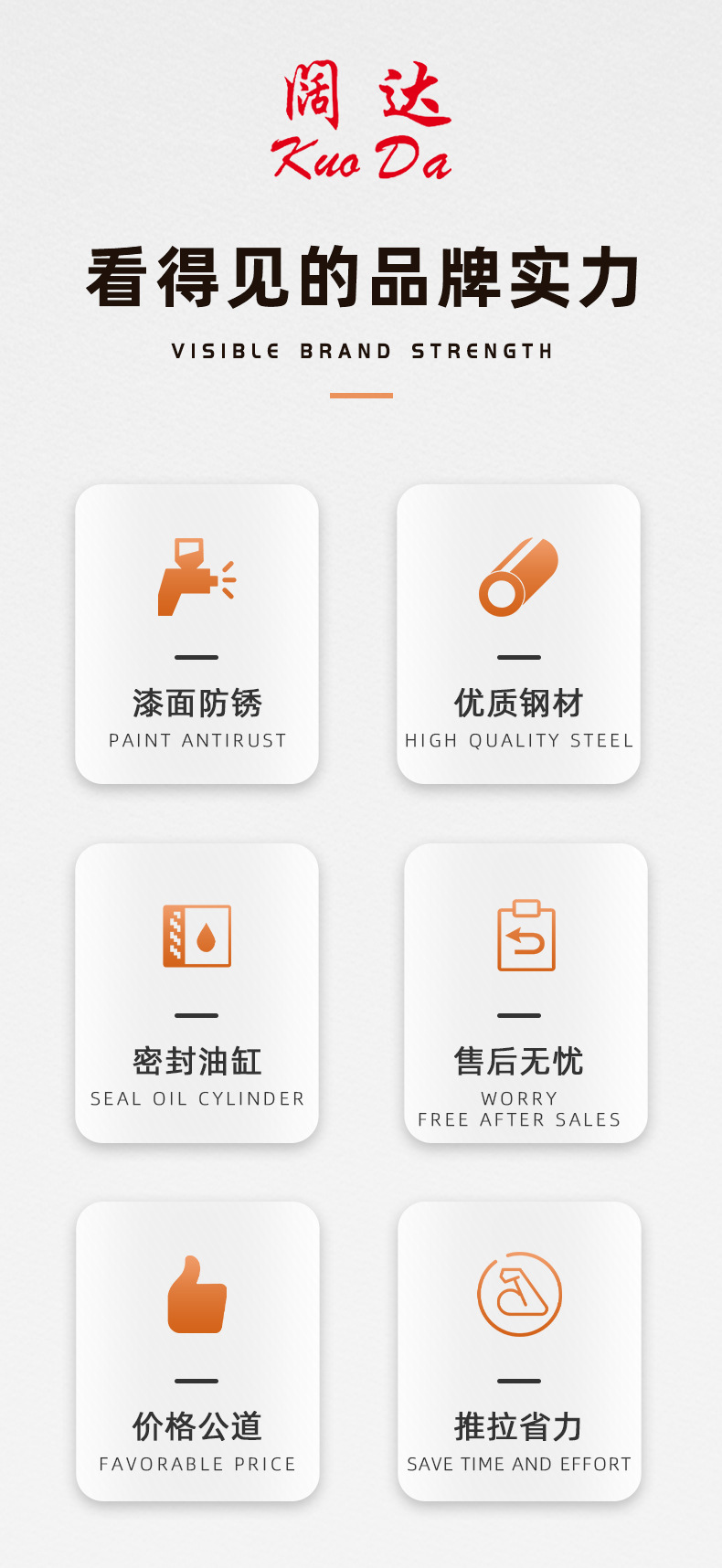 阔达
Kuo Da

看得见的品牌实力

VISIBLE BRAND STRENGTH

漆面防锈
PAINT ANTIRUST

优质钢材
HIGH QUALITY STEEL

密封油缸
SEAL OIL CYLINDER

售后无忧
WORRY FREE AFTER SALES

价格公道
FAVORABLE PRICE

推拉省力
SAVE TIME AND EFFORT