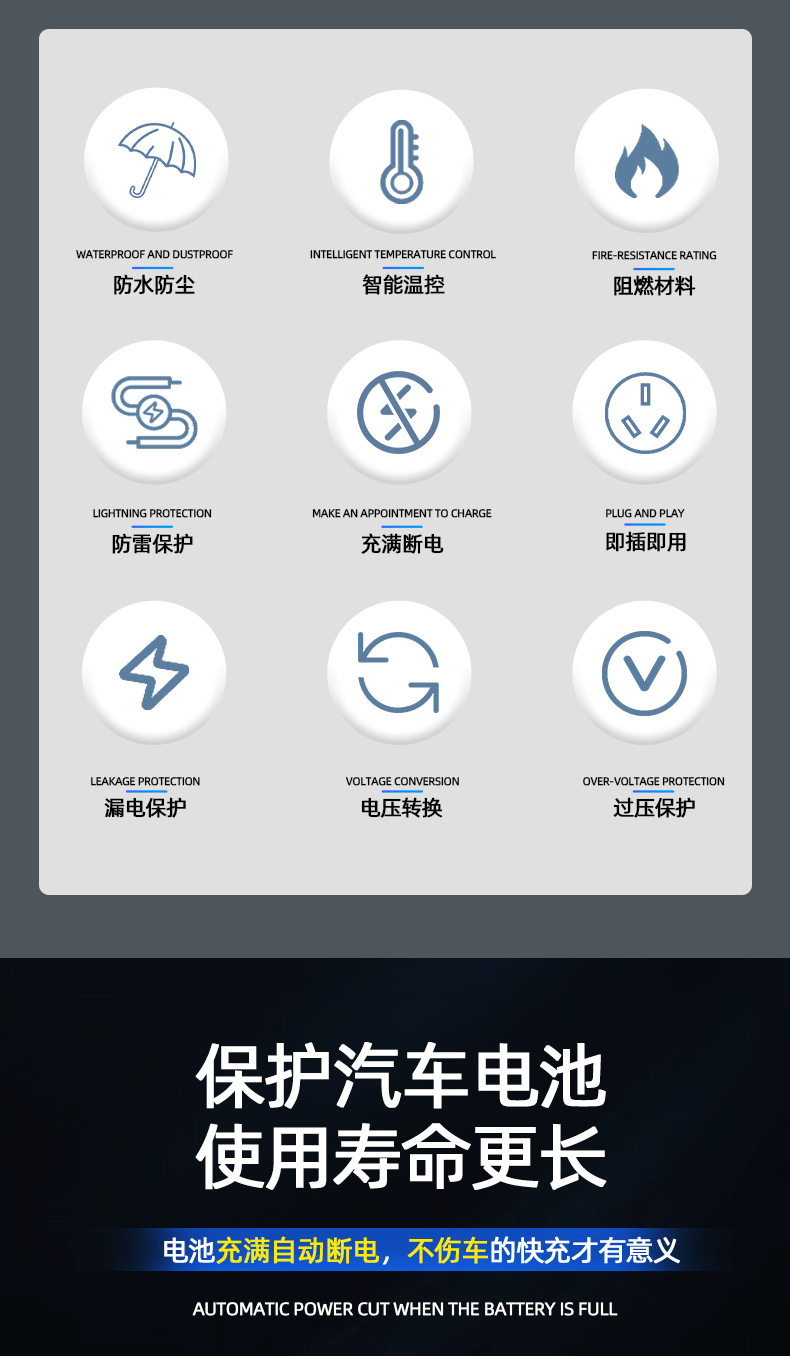 WATERPROOF AND DUSTPROOF
防水防尘

INTELLIGENT TEMPERATURE CONTROL
智能温控

FIRE-RESISTANCE RATING
阻燃材料

LIGHTNING PROTECTION
防雷保护

MAKE AN APPOINTMENT TO CHARGE
充满断电

PLUG AND PLAY
即插即用

LEAKAGE PROTECTION
漏电保护

VOLTAGE CONVERSION
电压转换

OVER-VOLTAGE PROTECTION
过压保护

保护汽车电池
使用寿命更长

电池充满自动断电，不伤车的快充才有意义

AUTOMATIC POWER CUT WHEN THE BATTERY IS FULL