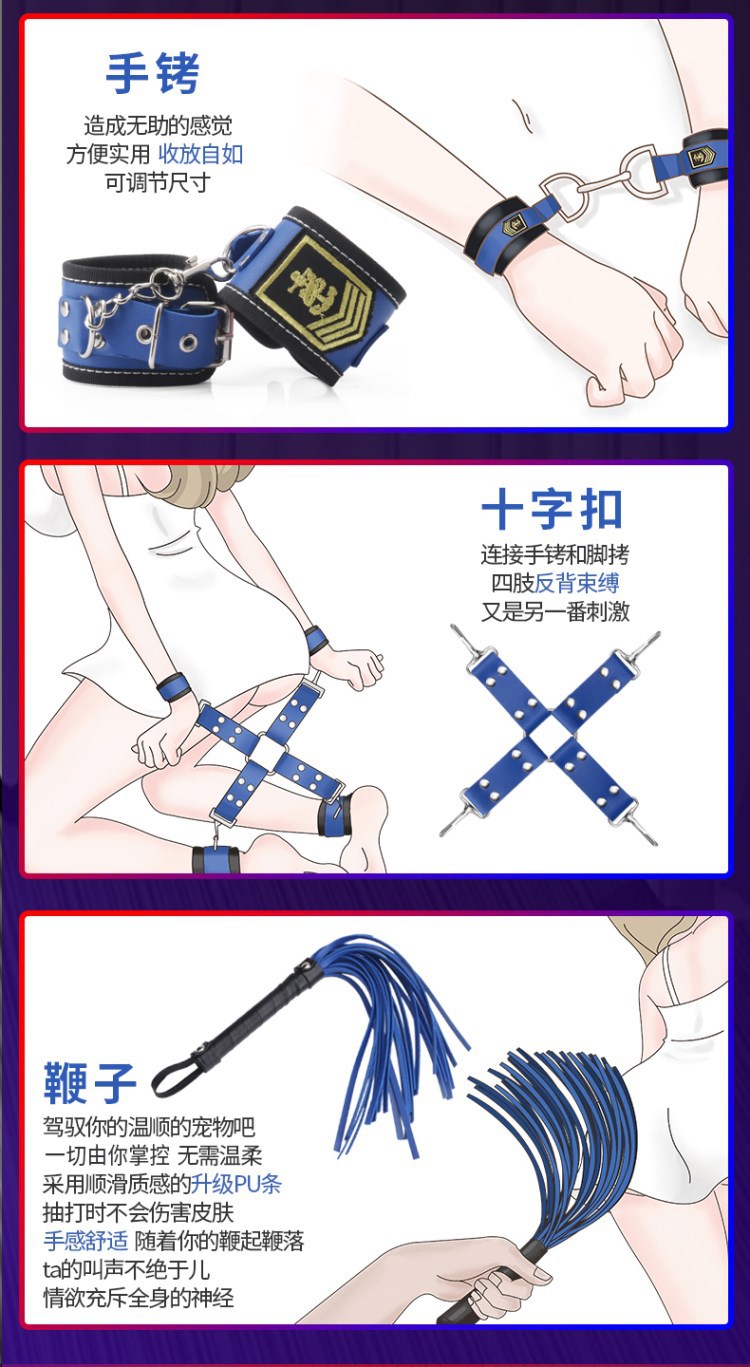 手铐

造成无助的感觉
方便实用 收放自如
可调节尺寸

十字扣

连接手铐和脚拷
四肢反背束缚
又是另一番刺激

鞭子

驾驭你的温顺的宠物吧
一切由你掌控 无需温柔
采用顺滑质感的升级PU条
抽打时不会伤害皮肤
手感舒适 随着你的鞭起鞭落
ta的叫声不绝于儿
情欲充斥全身的神经