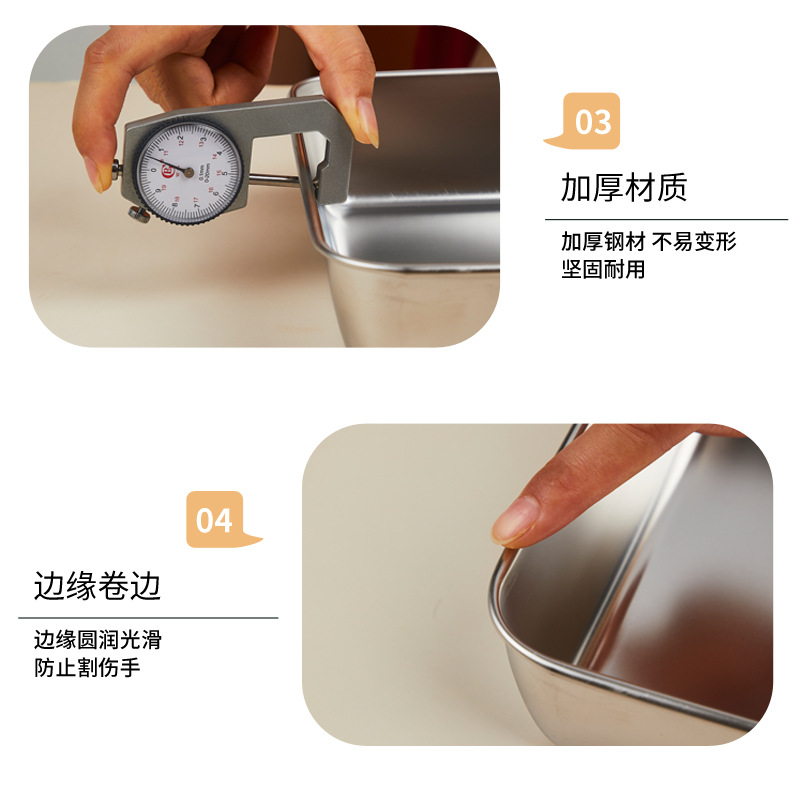 03

加厚材质

加厚钢材 不易变形
坚固耐用

04

边缘卷边

边缘圆润光滑
防止割伤手