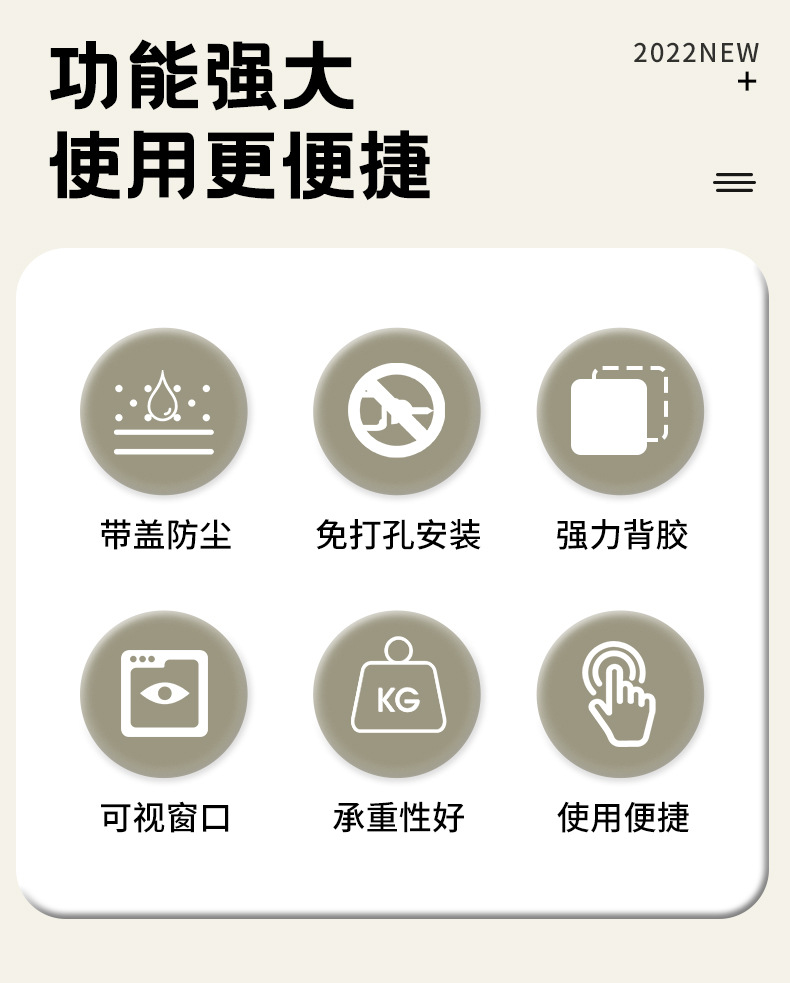 功能强大
使用更便捷

2022NEW
+

带盖防尘

免打孔安装

强力背胶

KG

可视窗口

承重性好

使用便捷