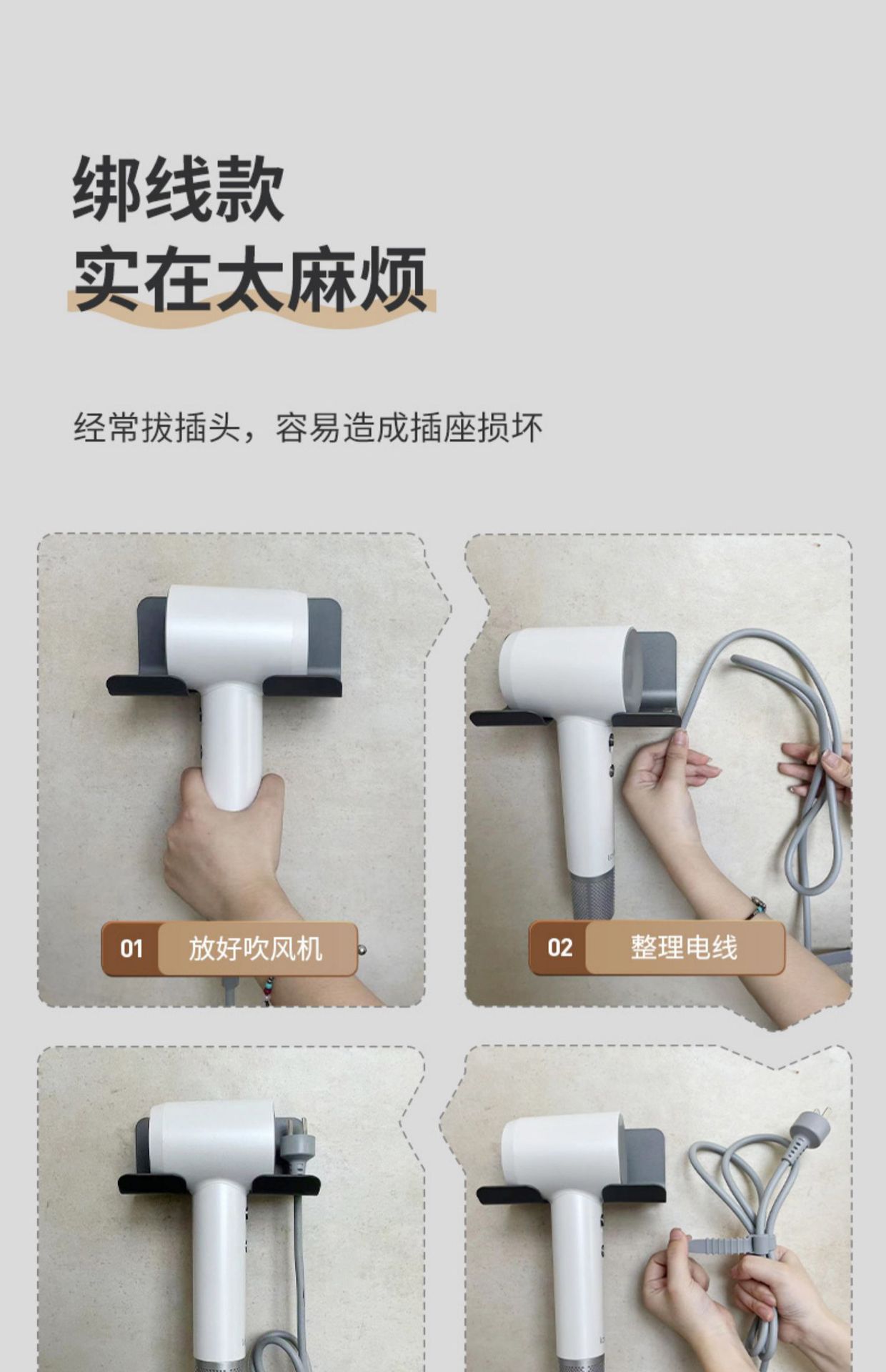 绑线款
实在太麻烦

经常拔插头，容易造成插座损坏

01 放好吹风机

02 整理电线